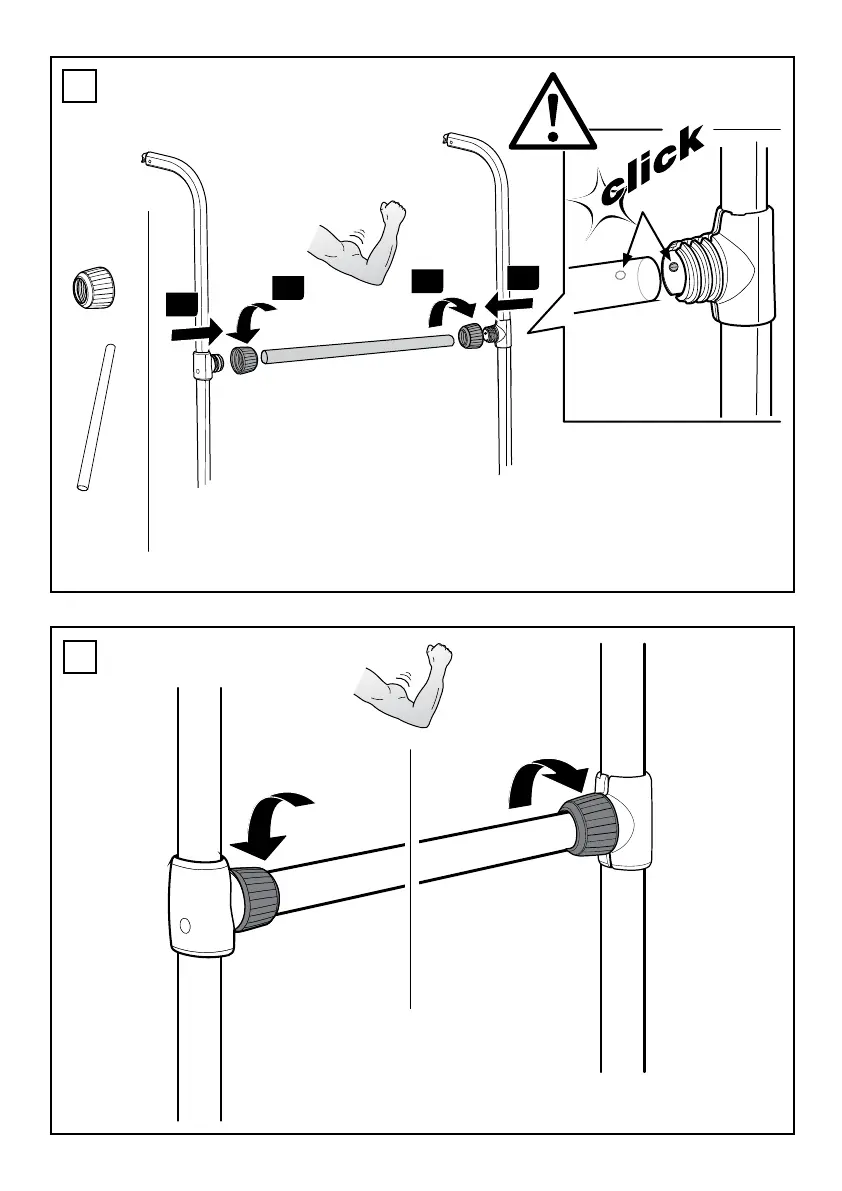 click