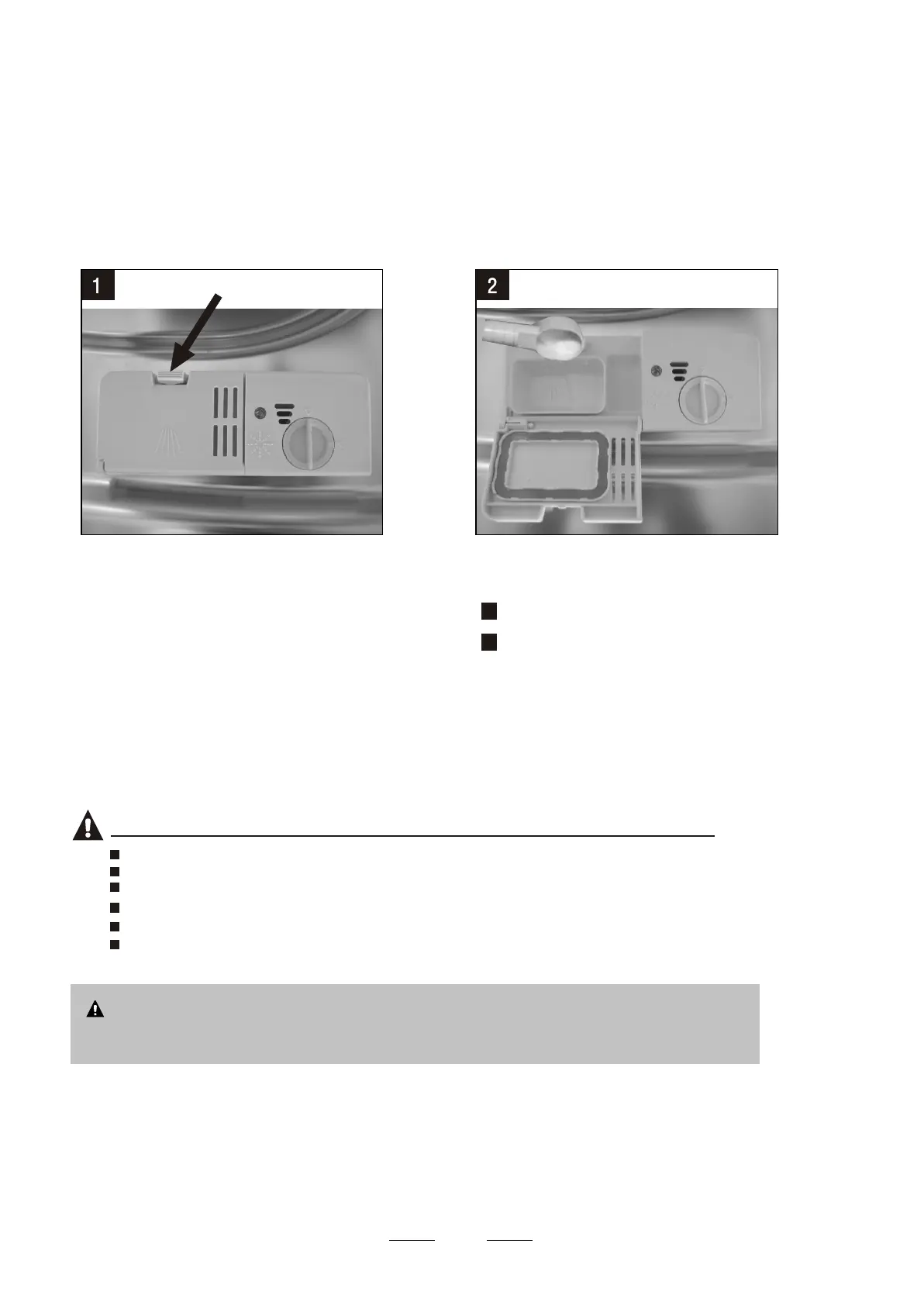 1

2