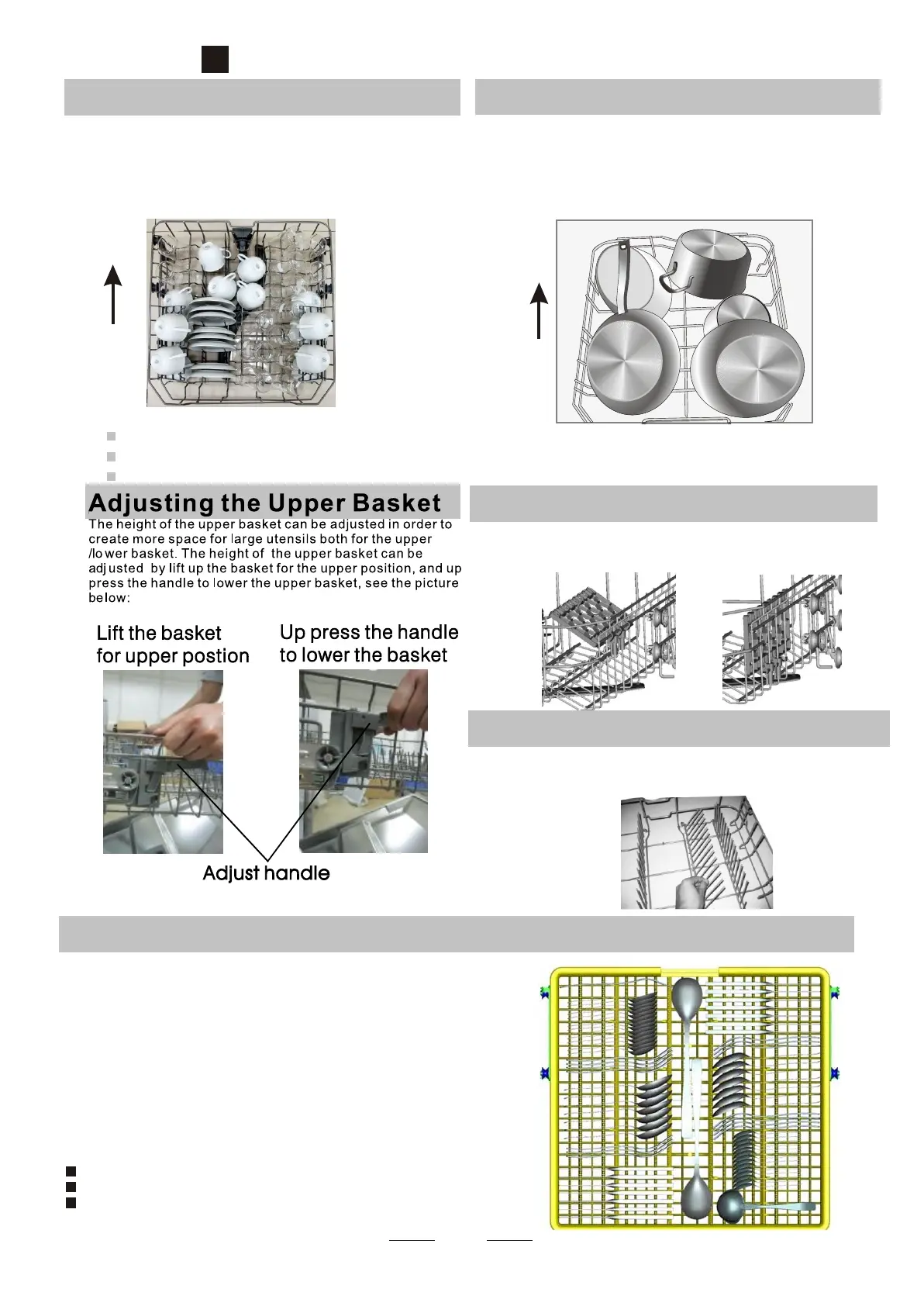 Adjusting the Upper Basket
The height of the upper basket can be adjusted in order to create more space for large utensils both for the upper /lower basket. The height of the upper basket can be adjusted by lift up the basket for the upper position, and up press the handle to lower the upper basket, see the picture below:

Lift the basket for upper postion

Up press the handle to lower the basket

Adjust handle