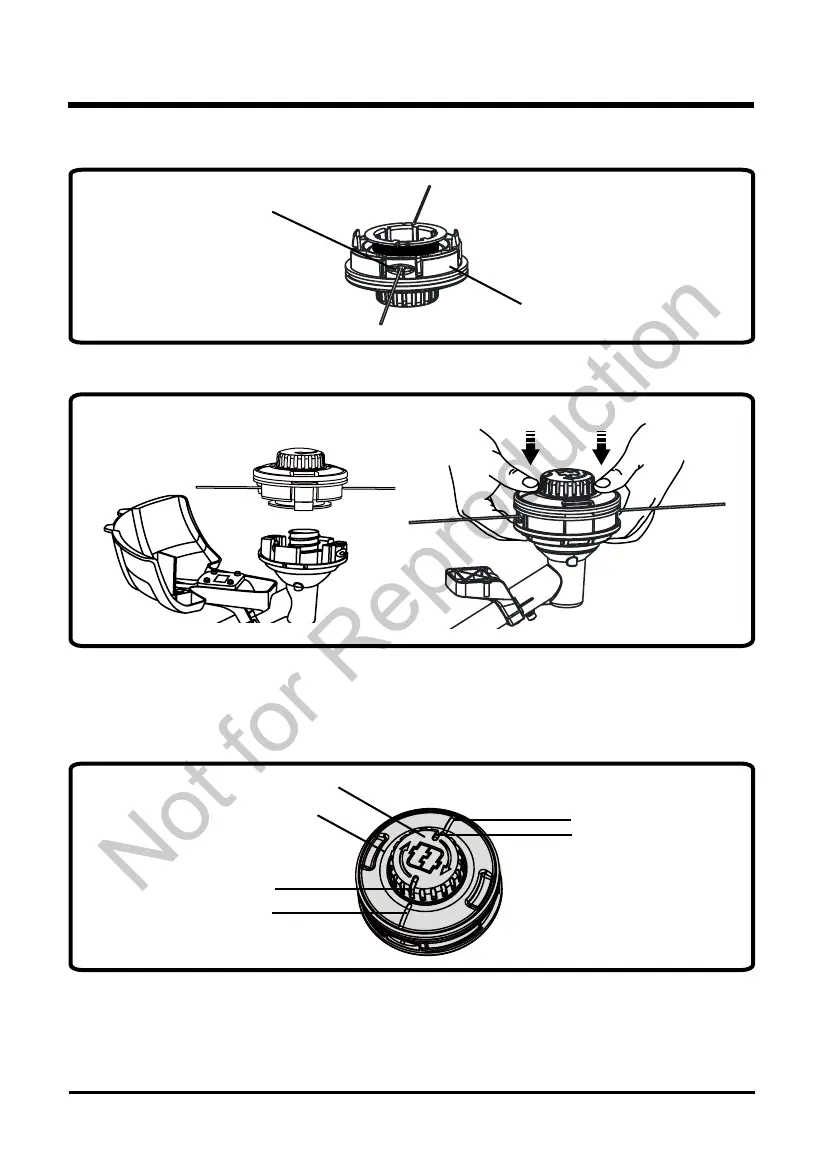 Not for Reproduction