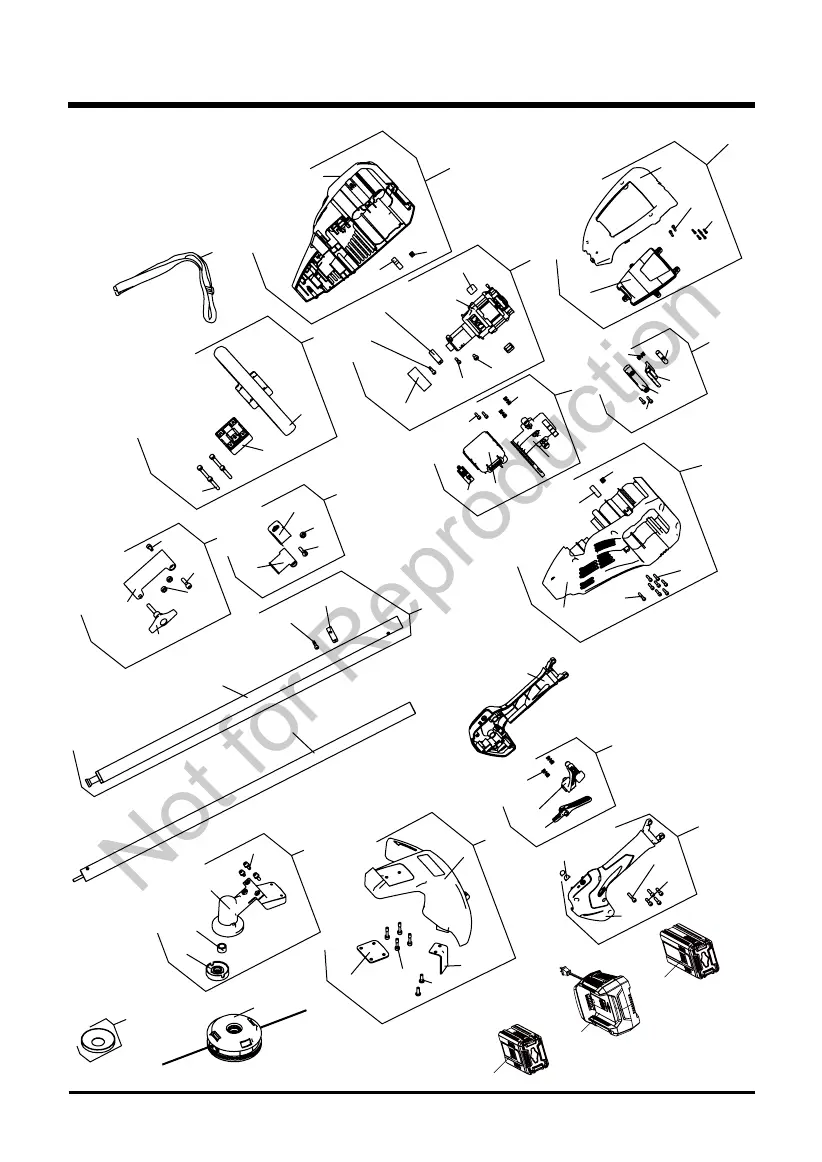 Not for Reproduction