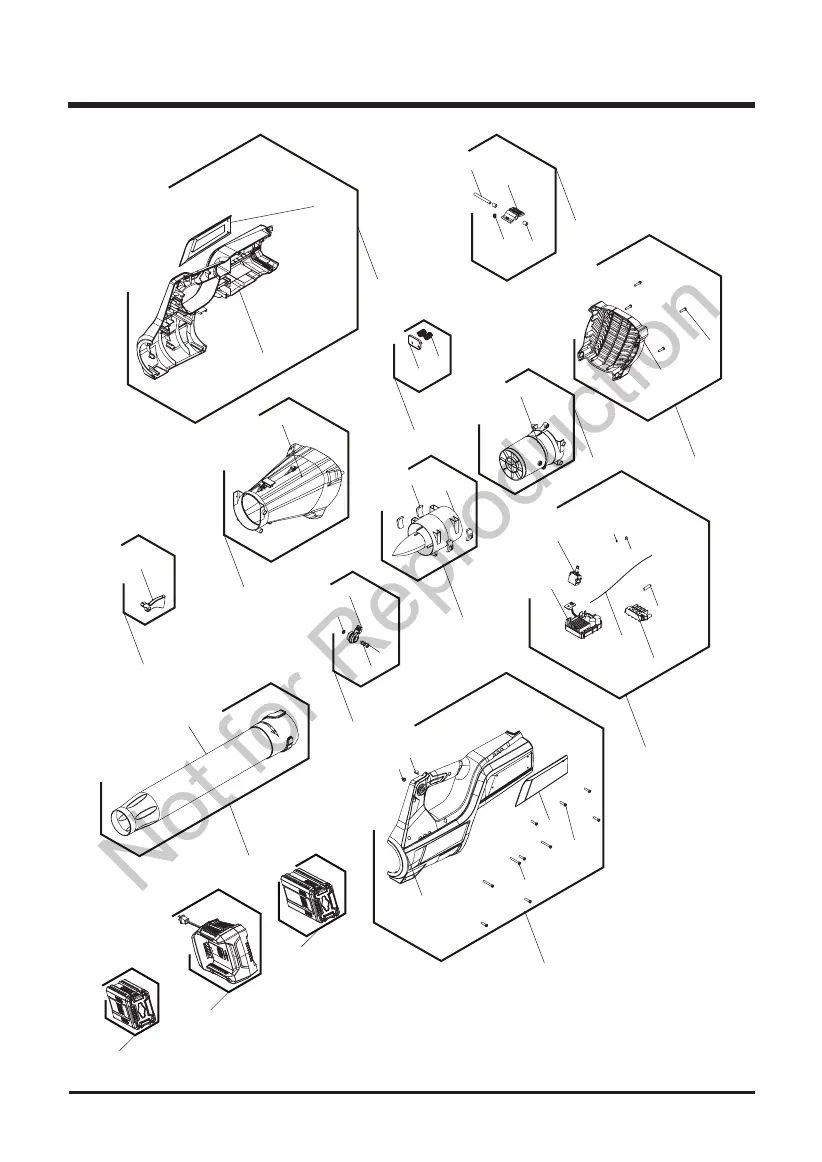 Not for Reproduction