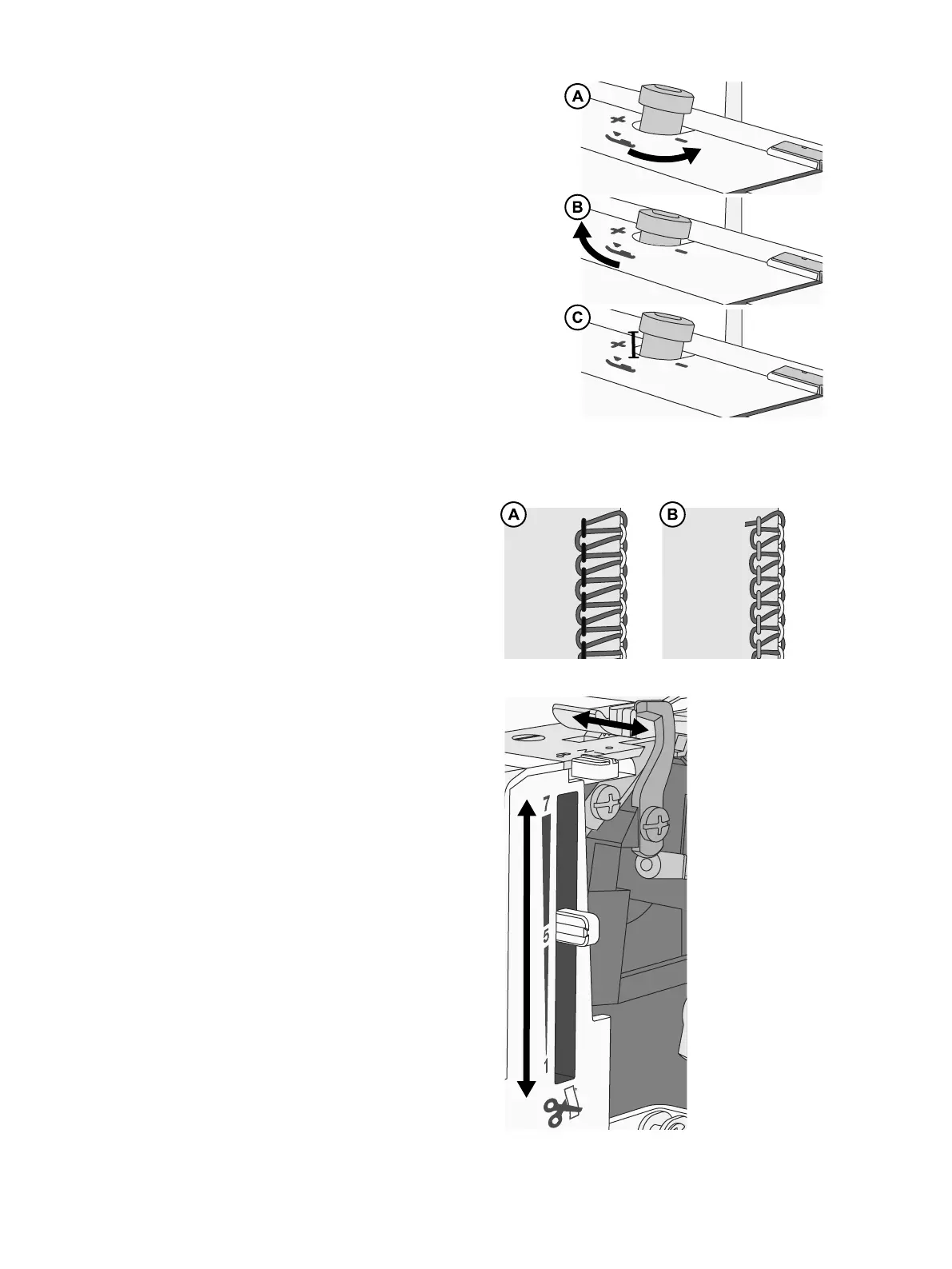 A

B

C

A

B

7

5

1