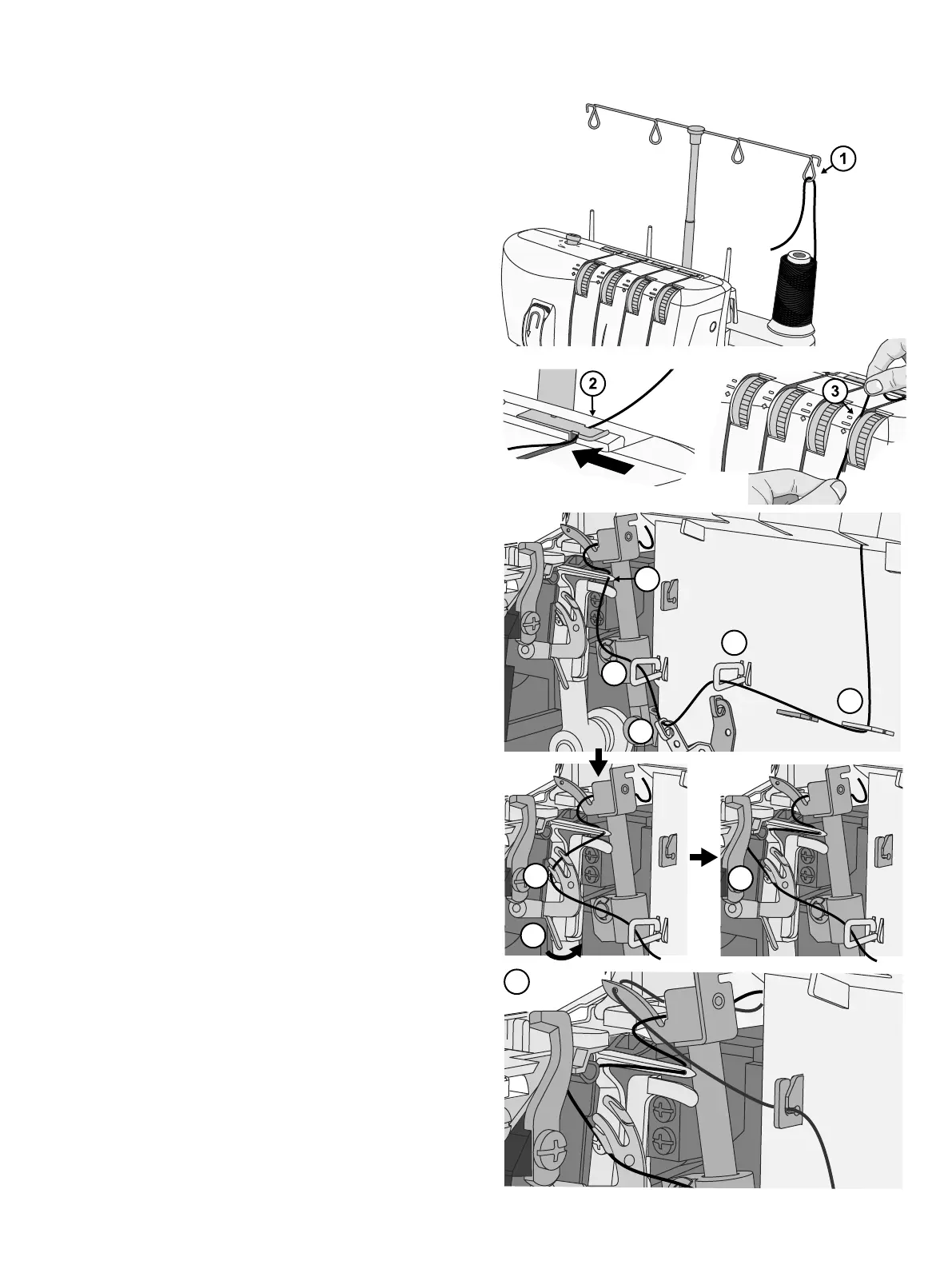 1

2

3