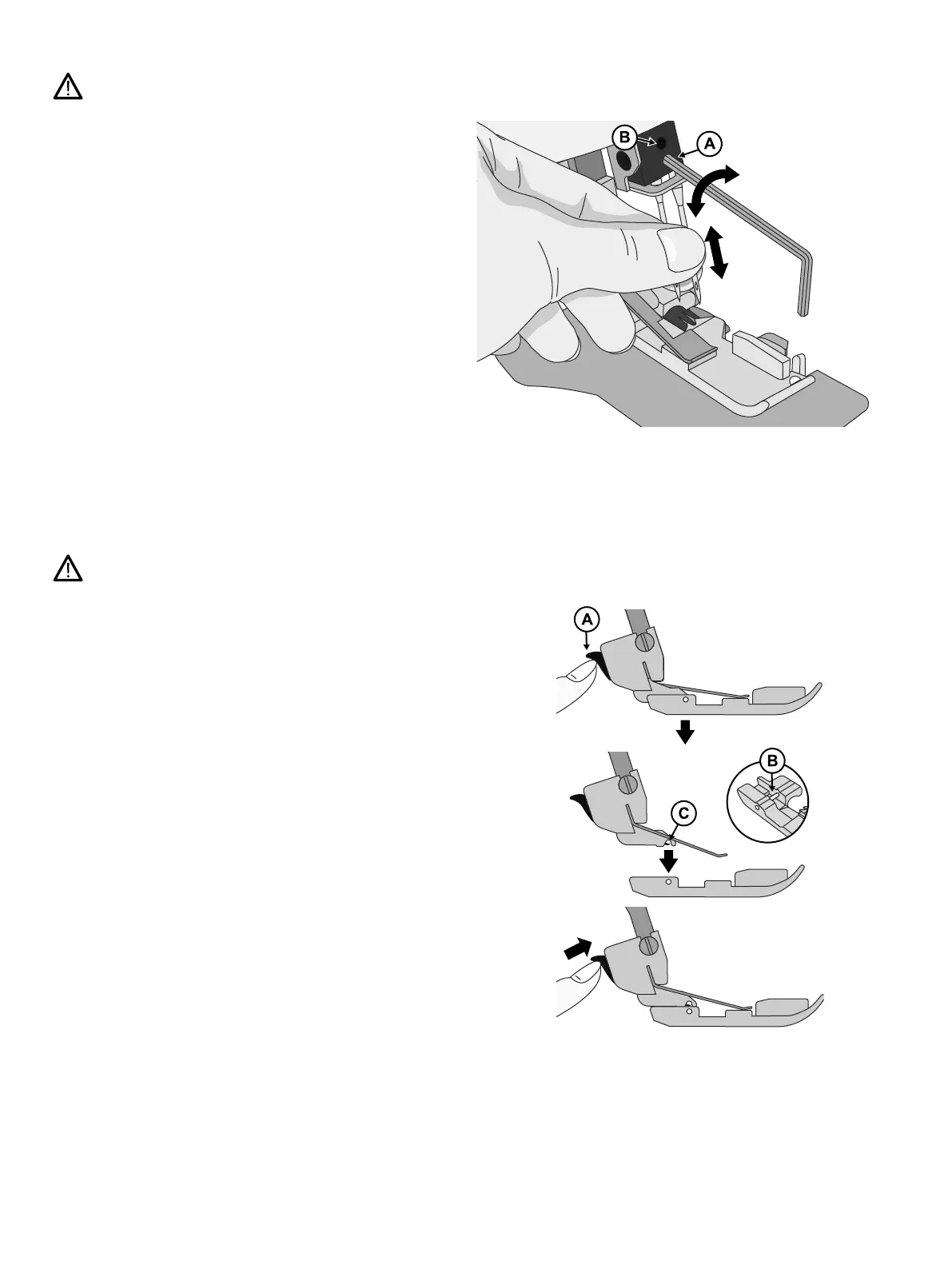 B
A

A
B
C