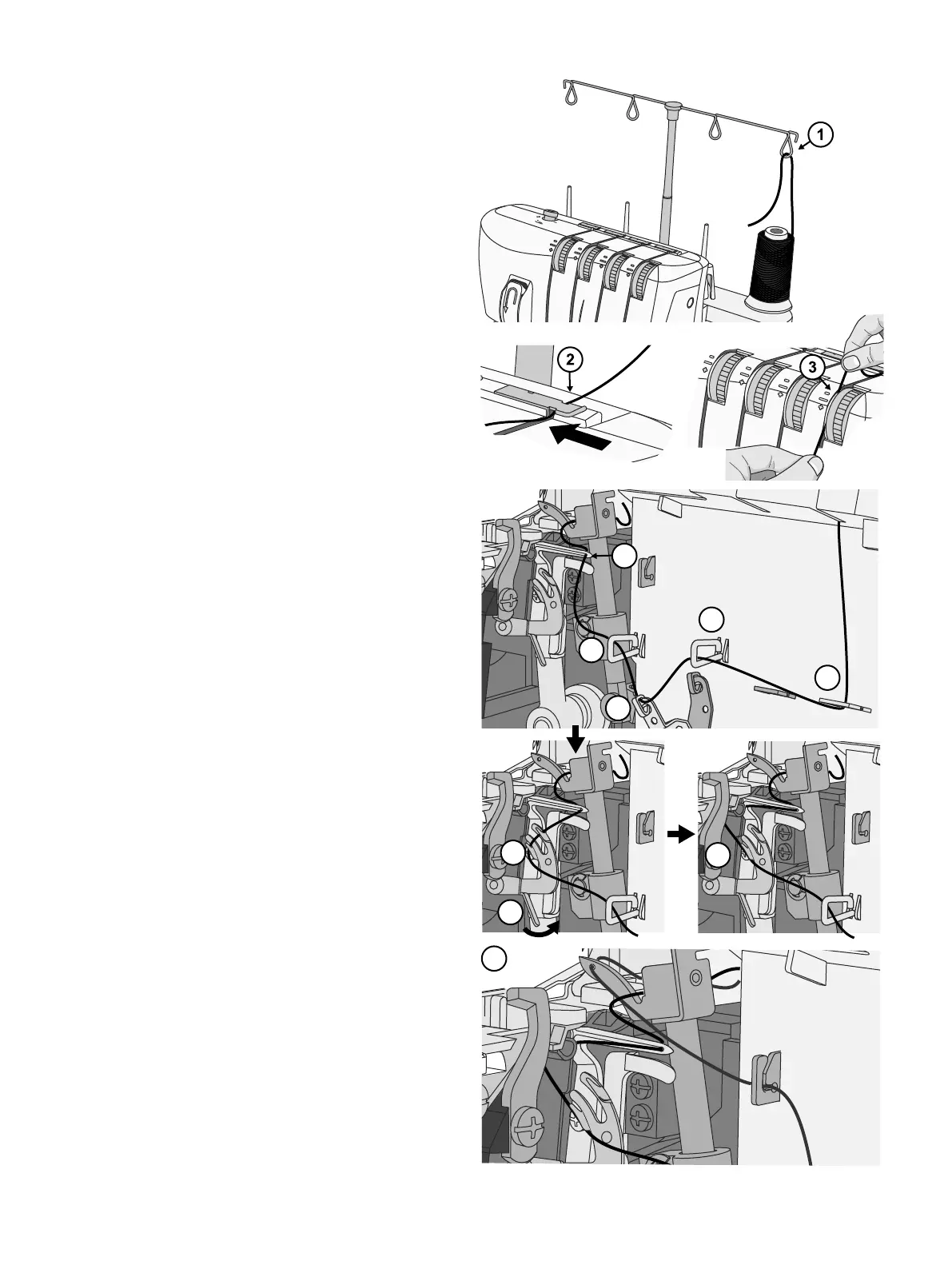 1

2

3