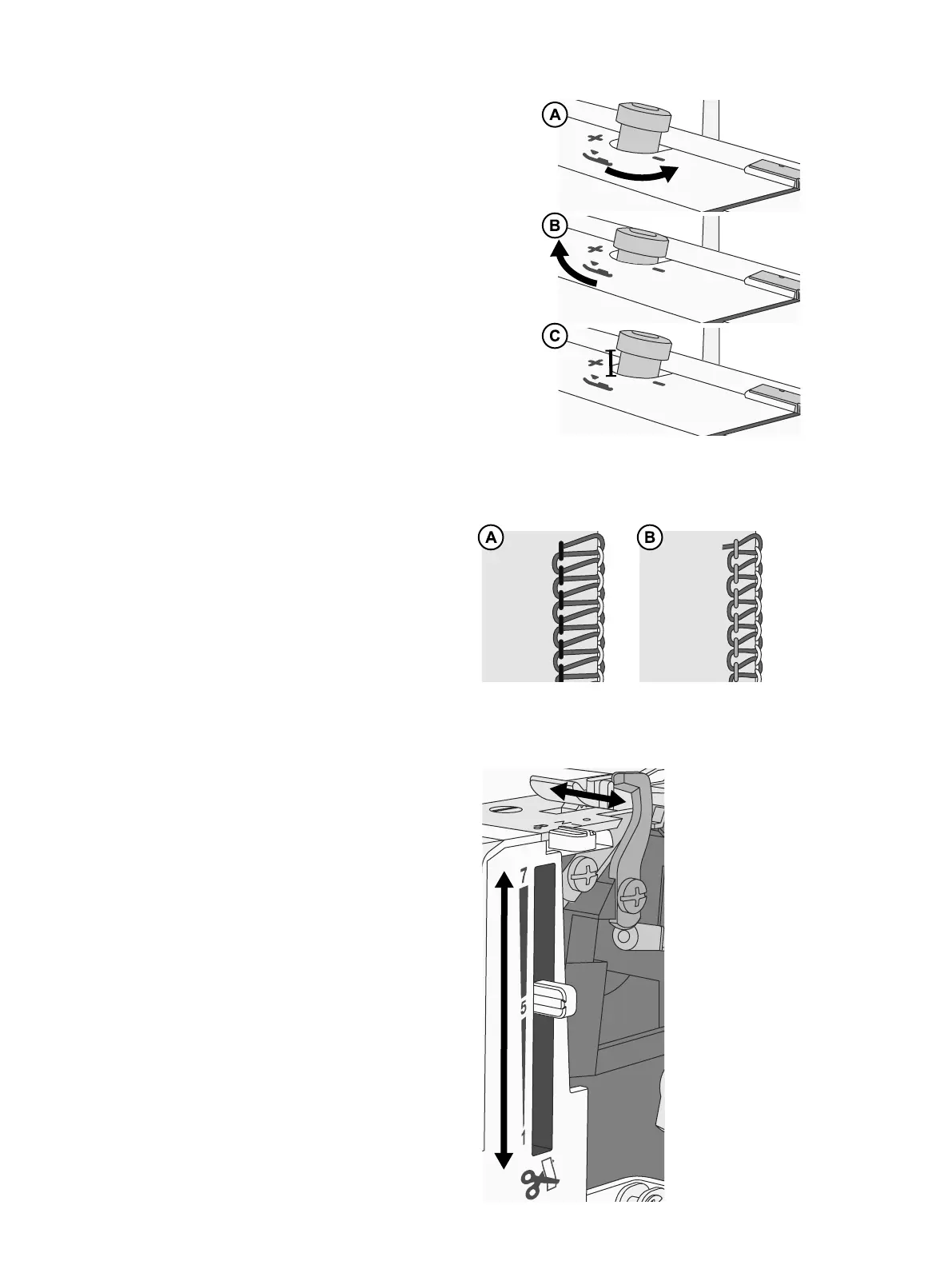 A

B

C

A

B

7

5

1