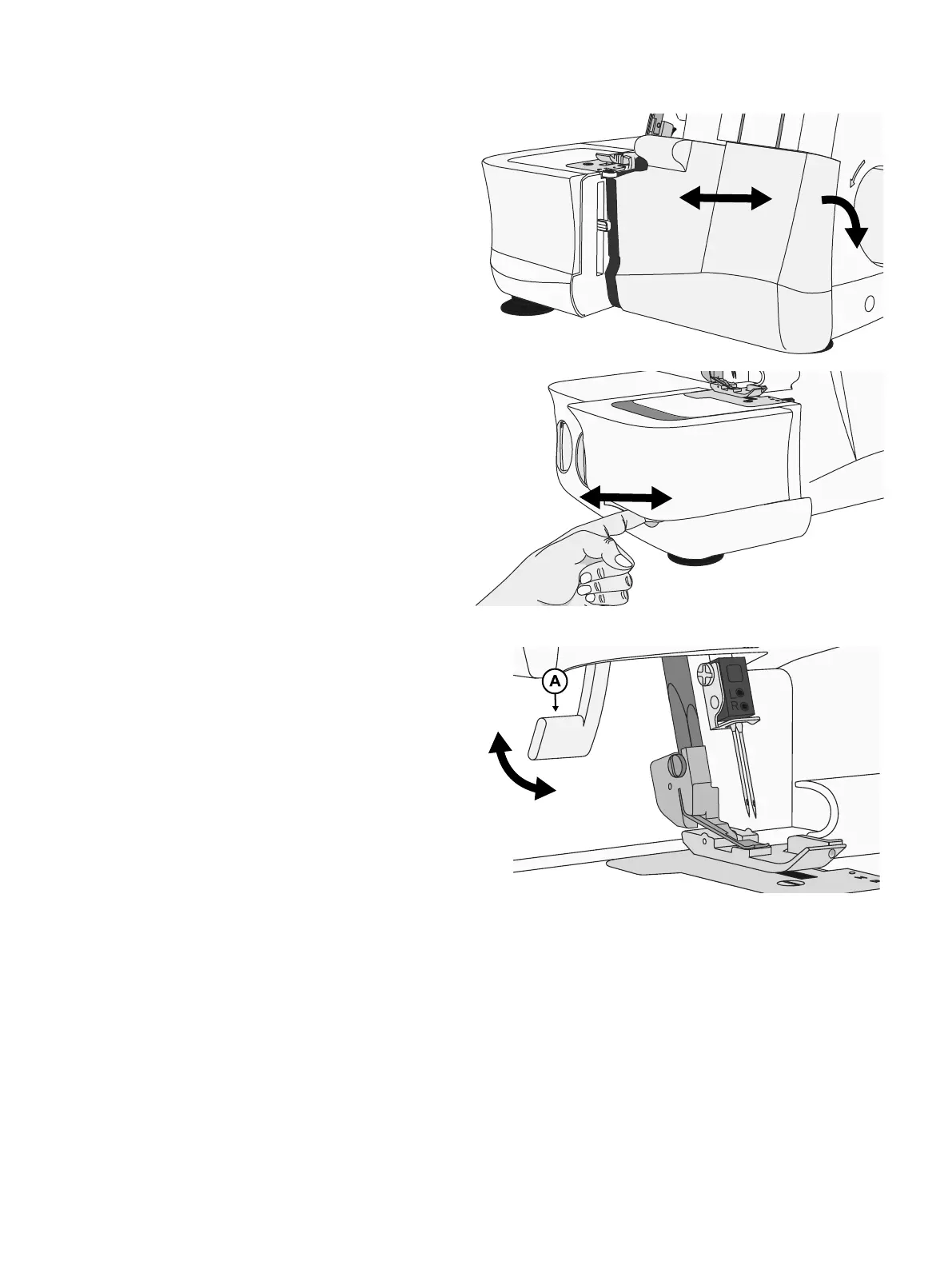 A

L
R