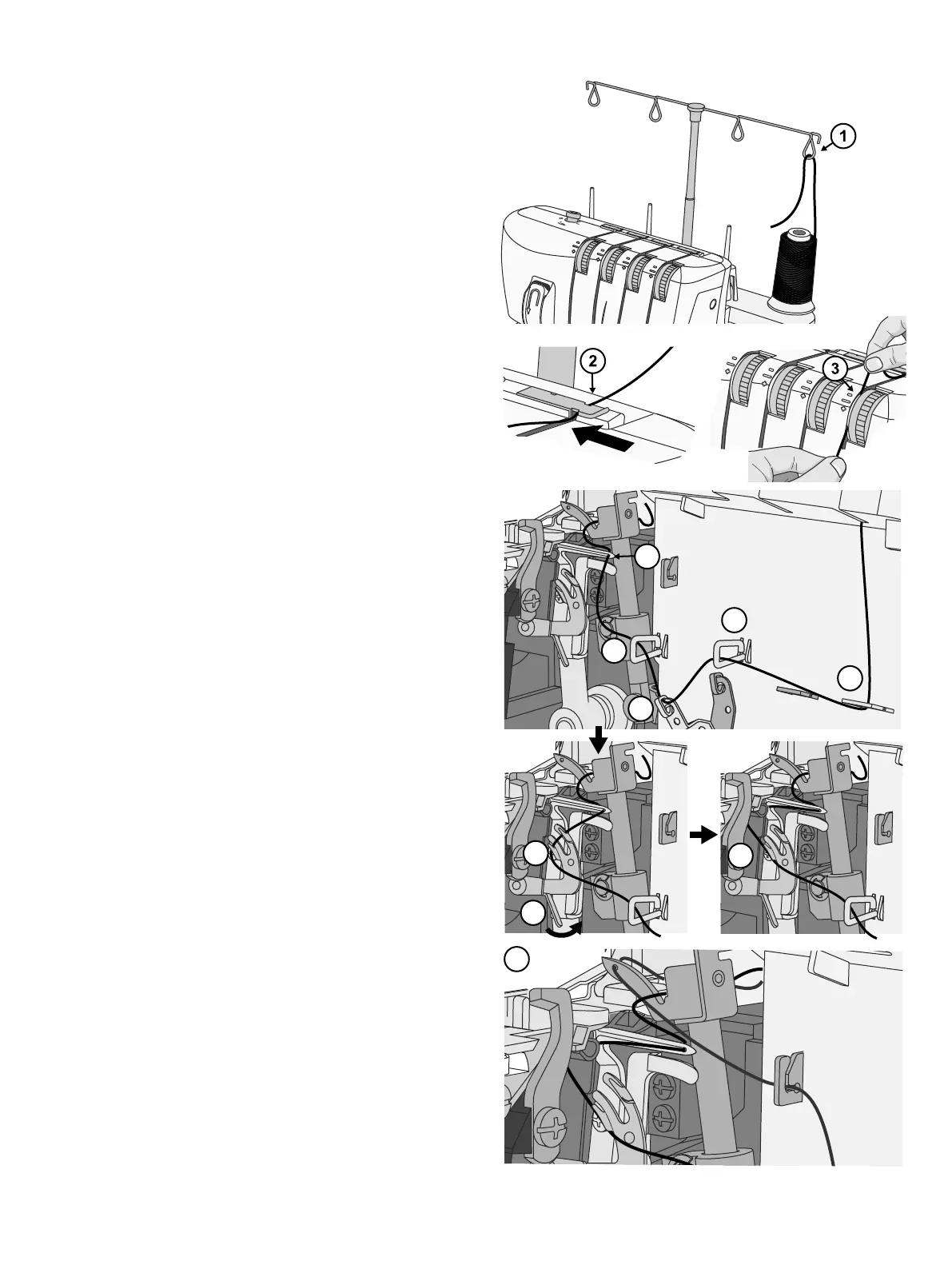 1

2

3