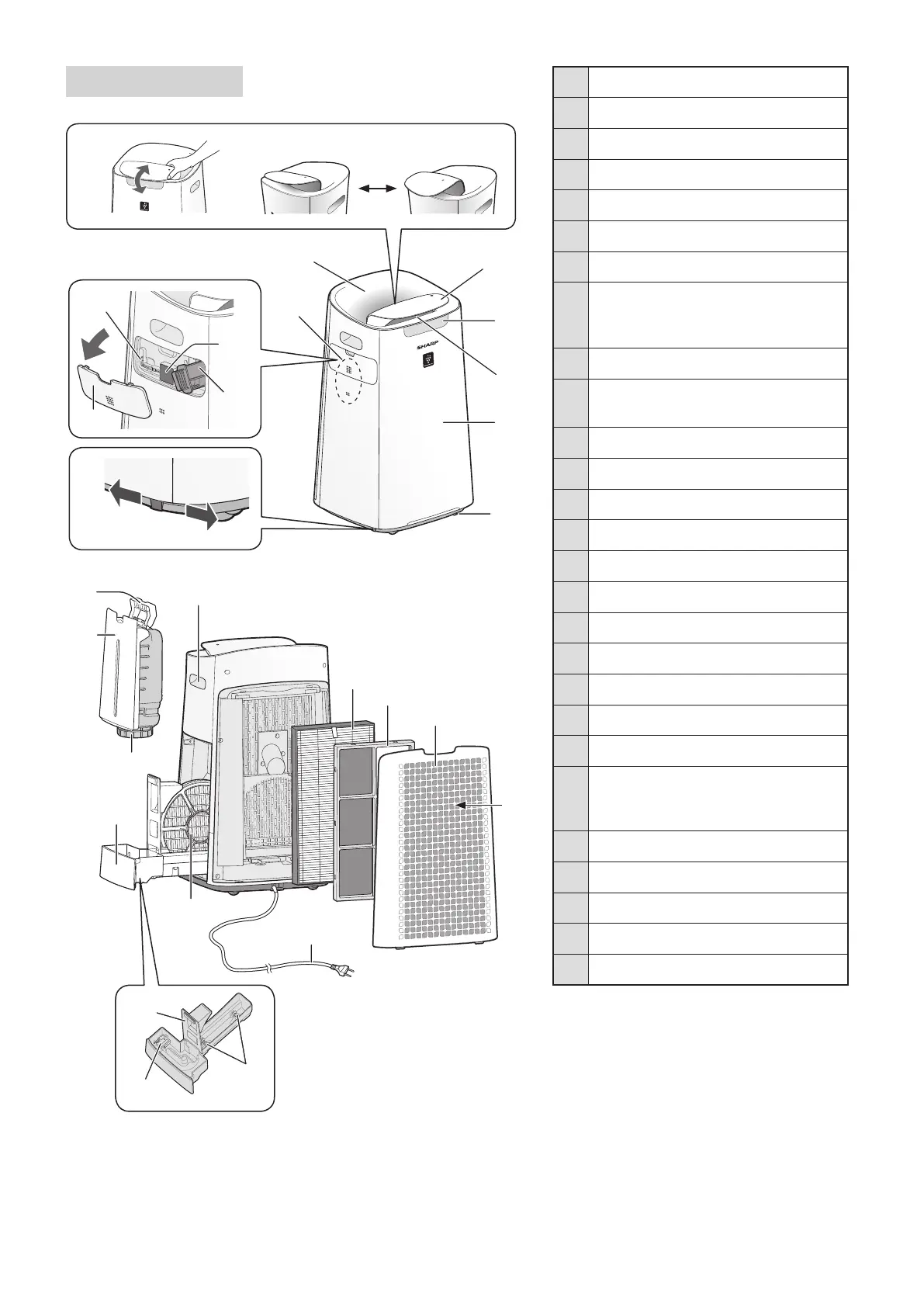 SHARP