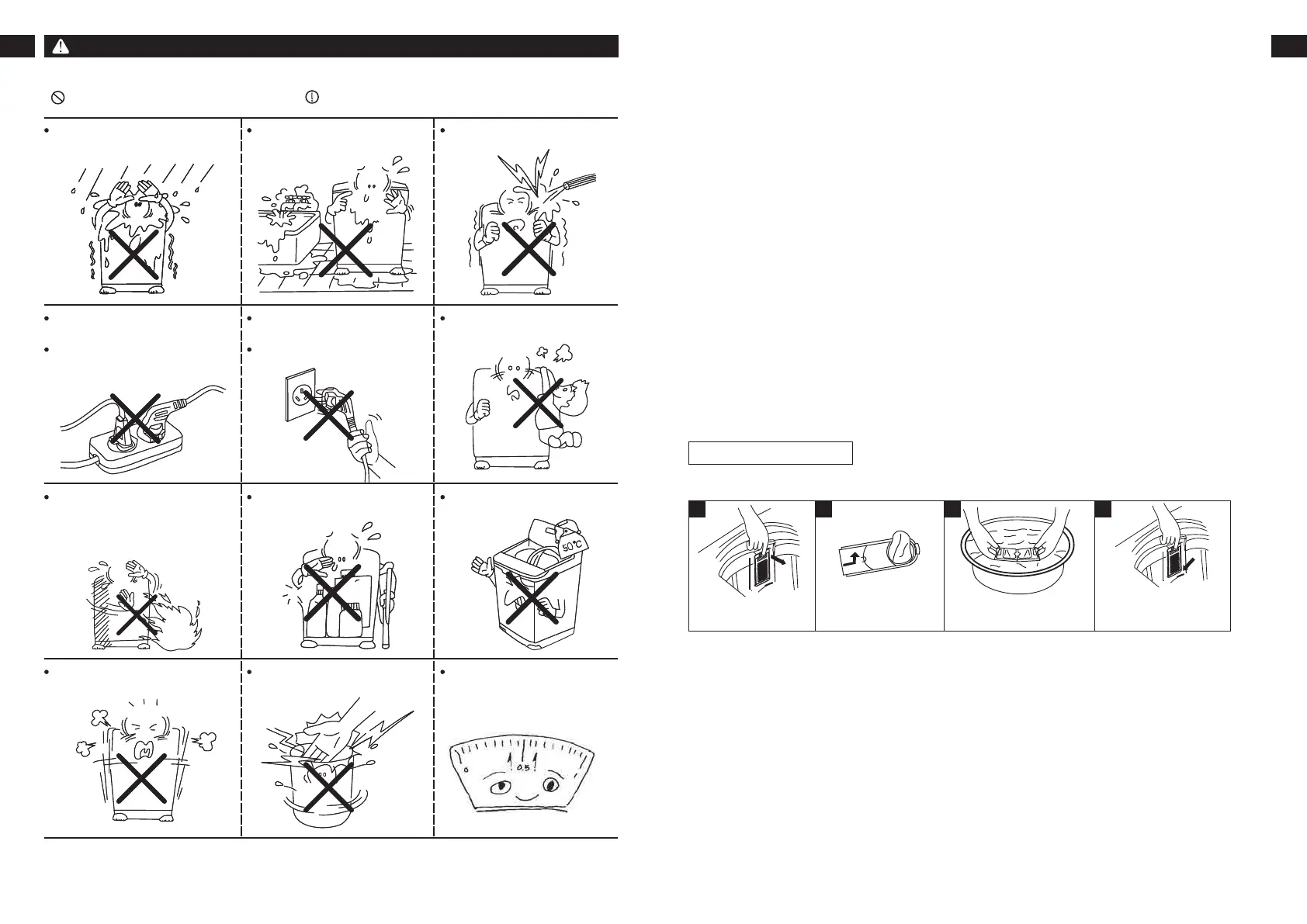 50°C

0.5