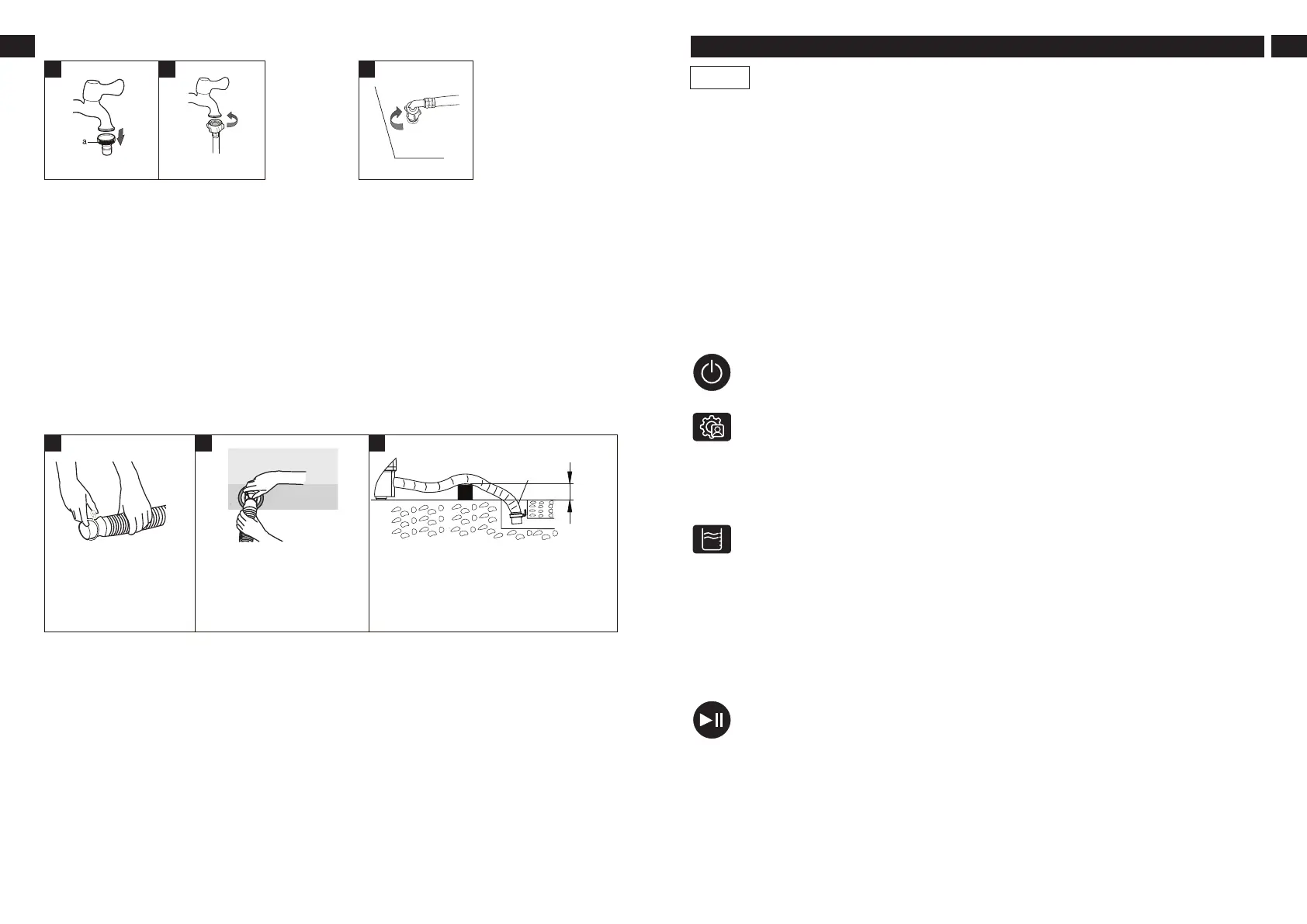 a