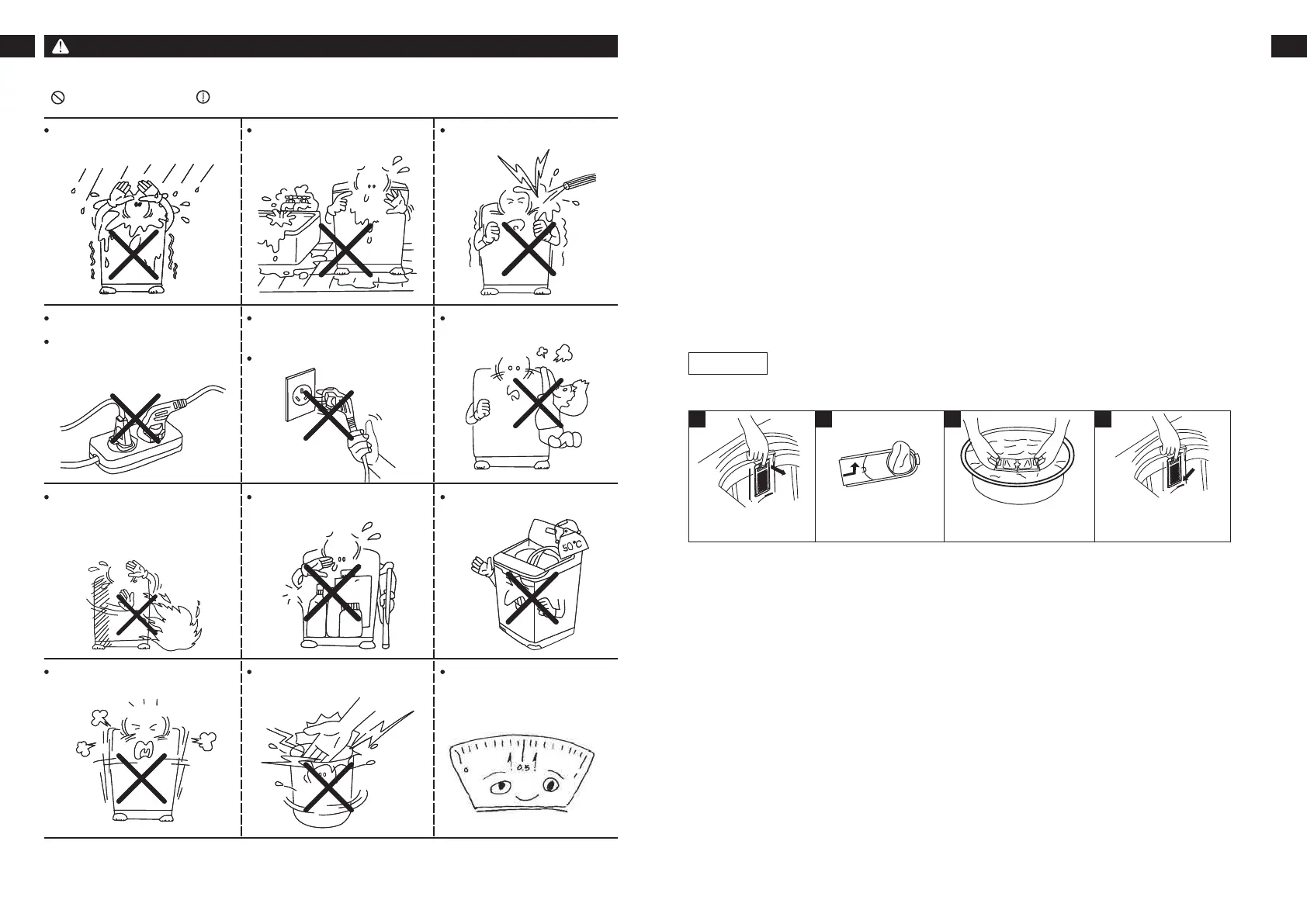 50°C

0.5