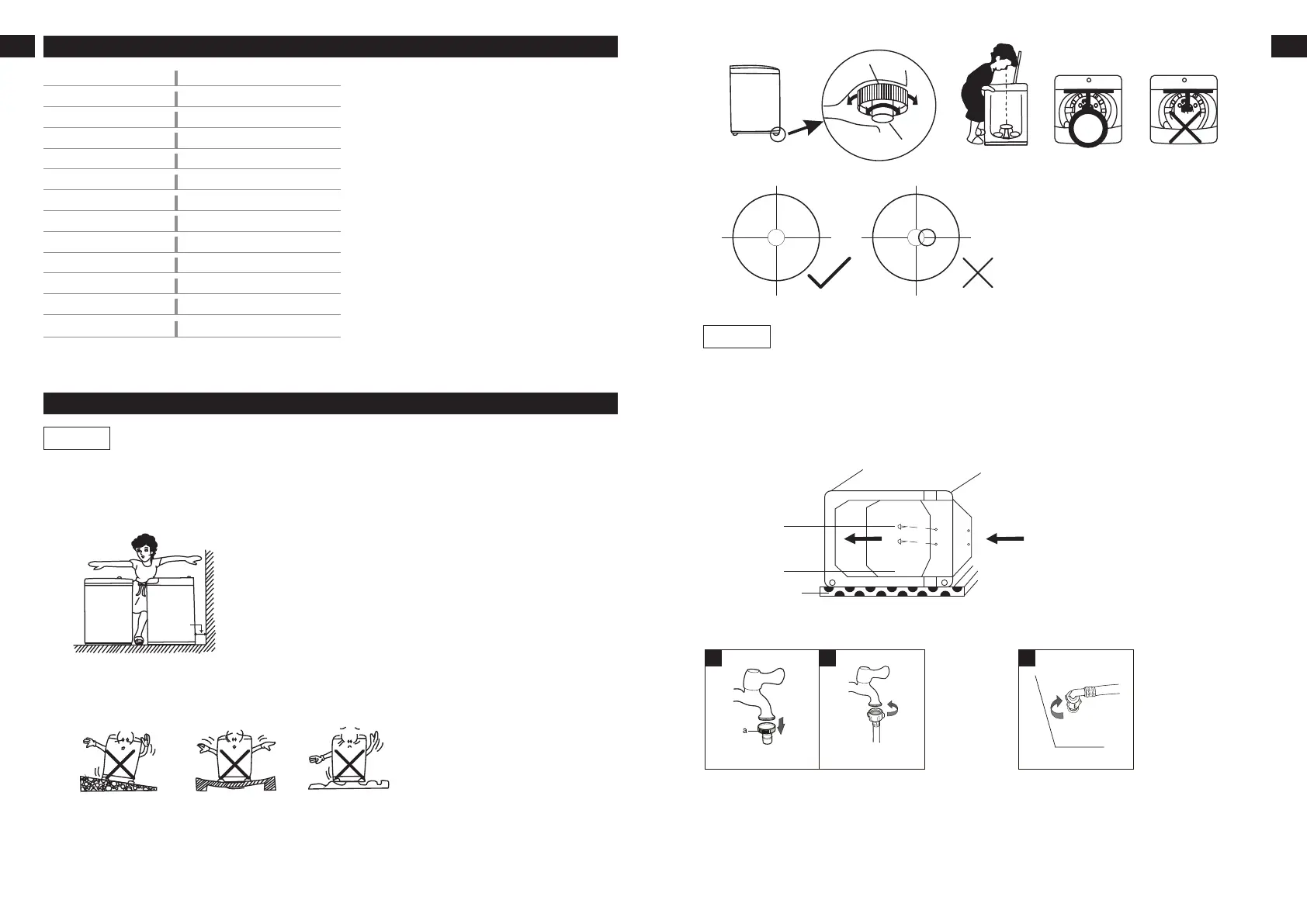 a