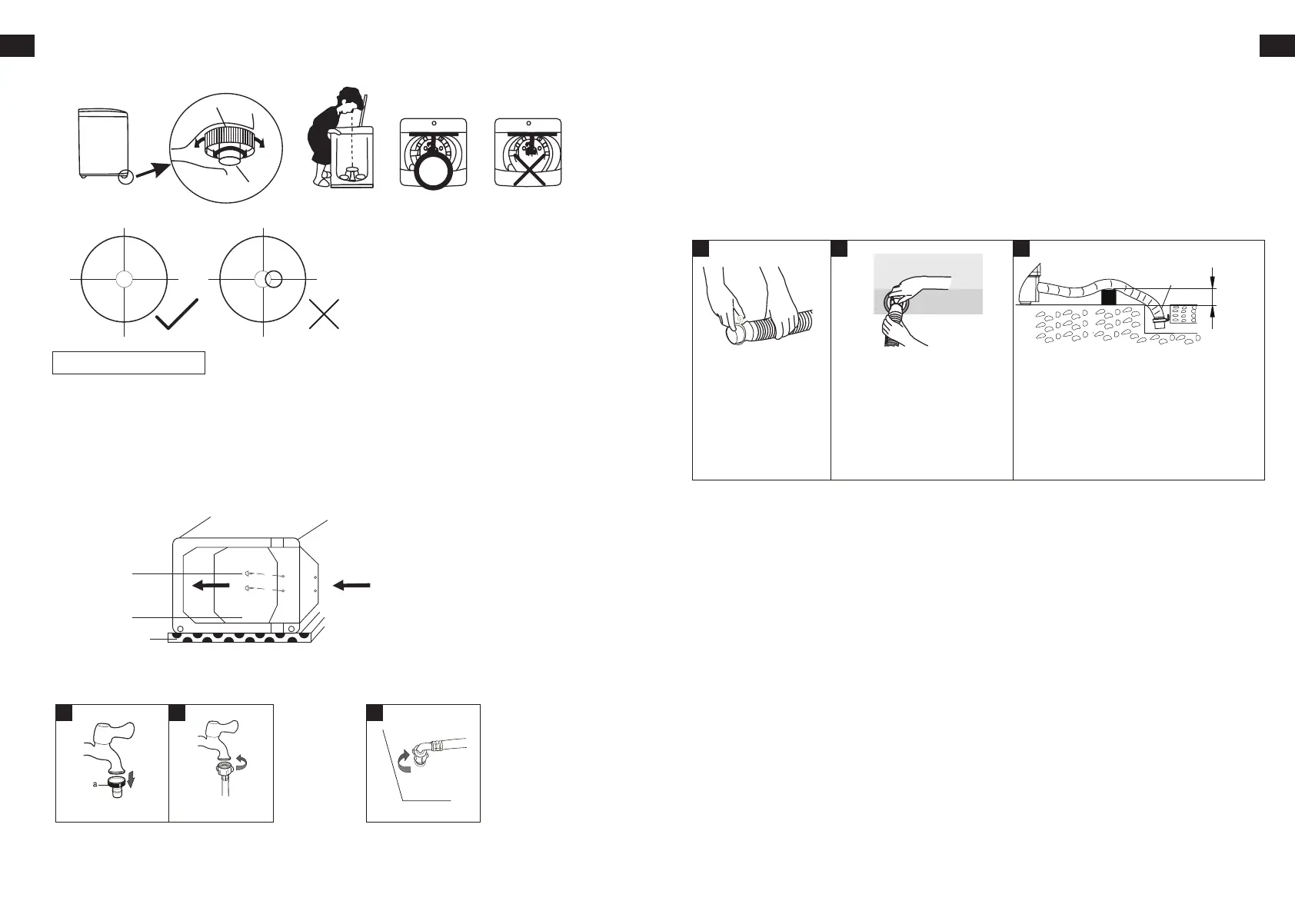 a