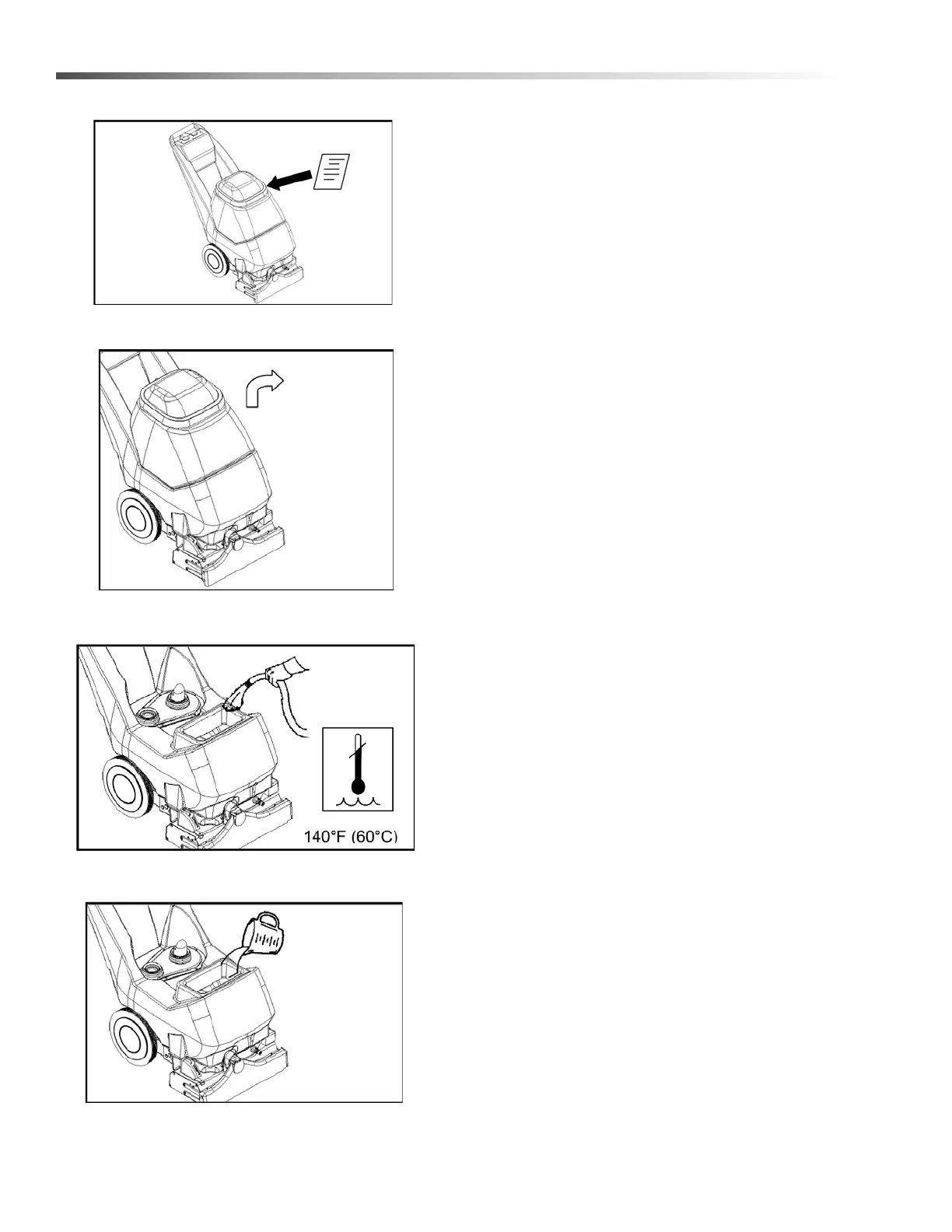 140°F (60°C)