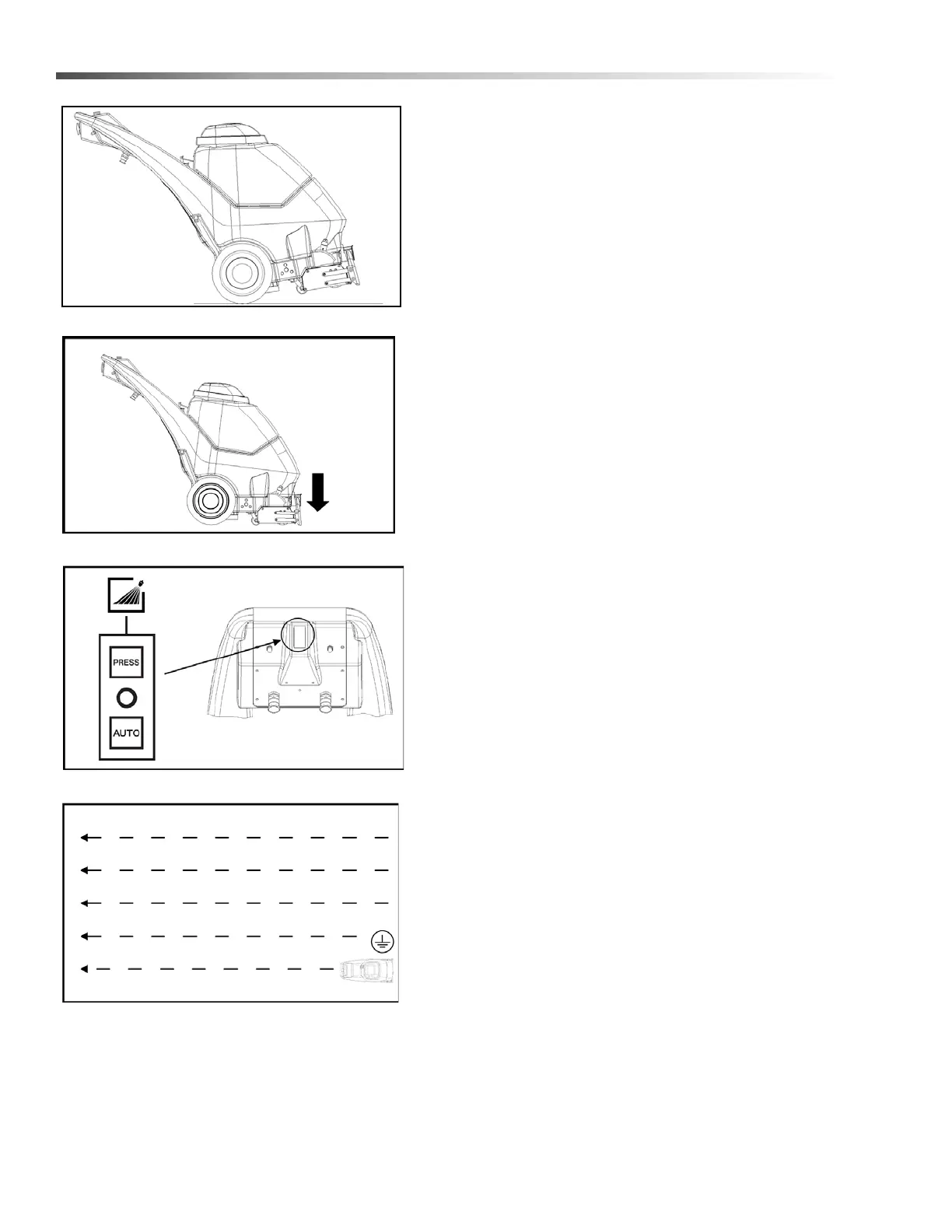 PRESS

AUTO