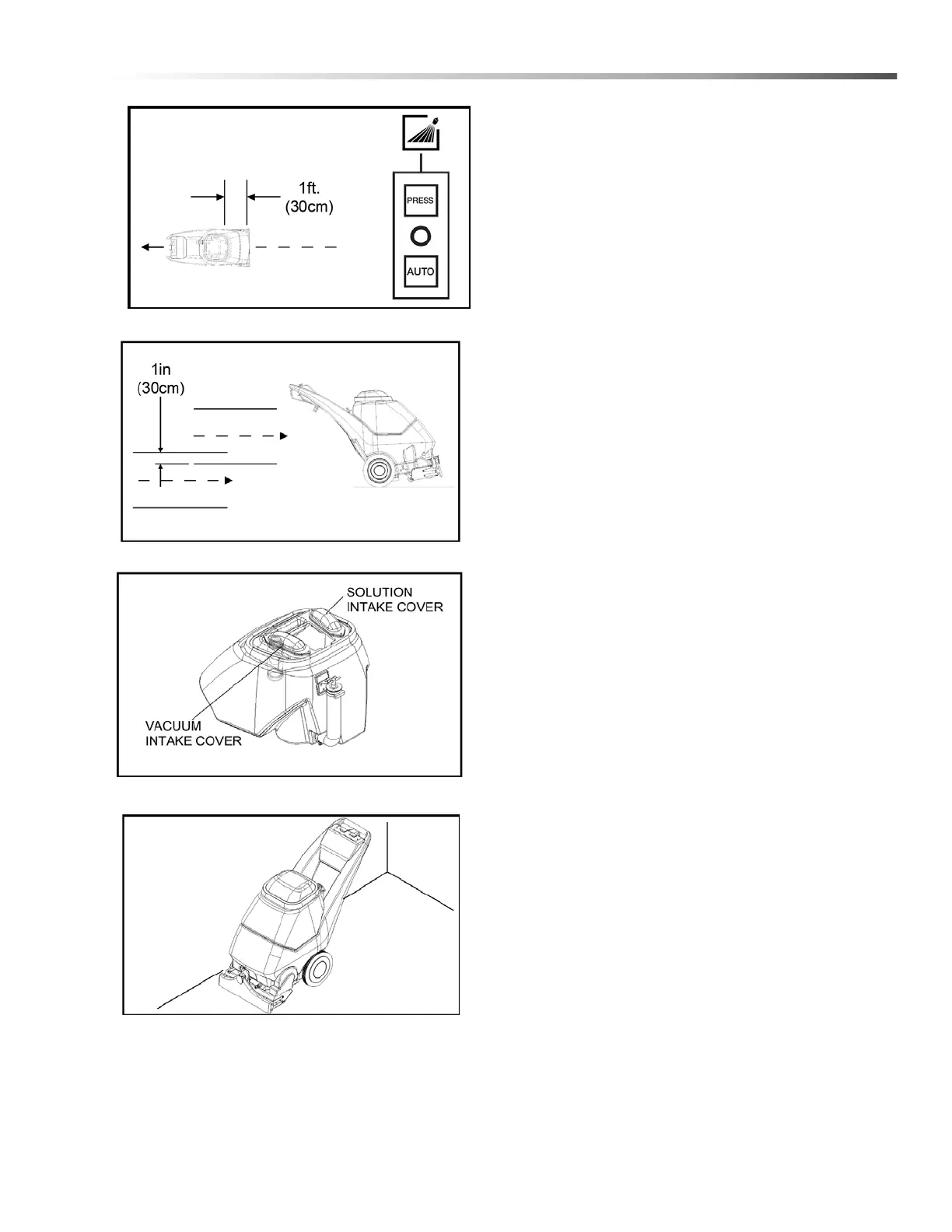 1ft.
(30cm)

PRESS

AUTO

1in
(30cm)

SOLUTION
INTAKE COVER

VACUUM
INTAKE COVER