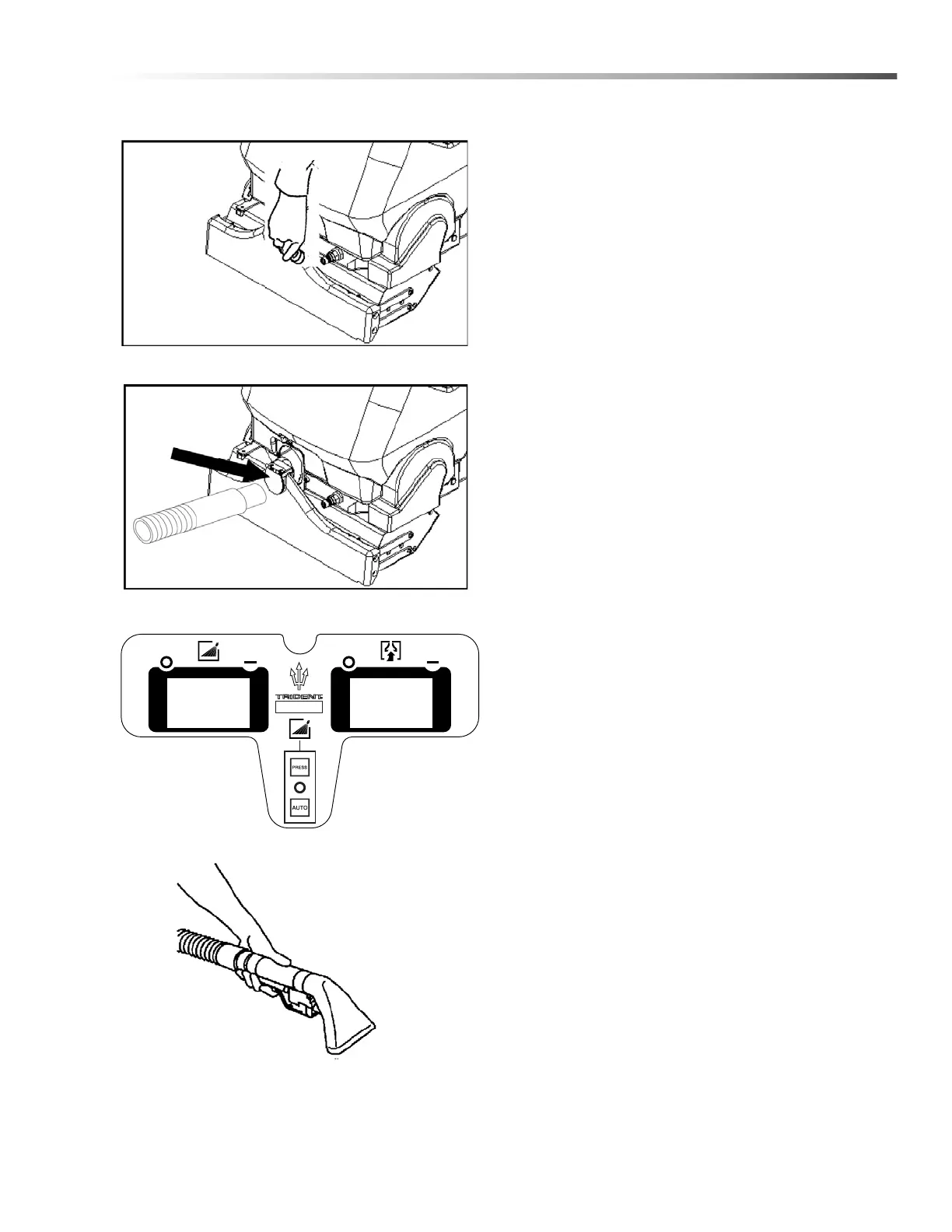 TRIDENT

PRESS

AUTO