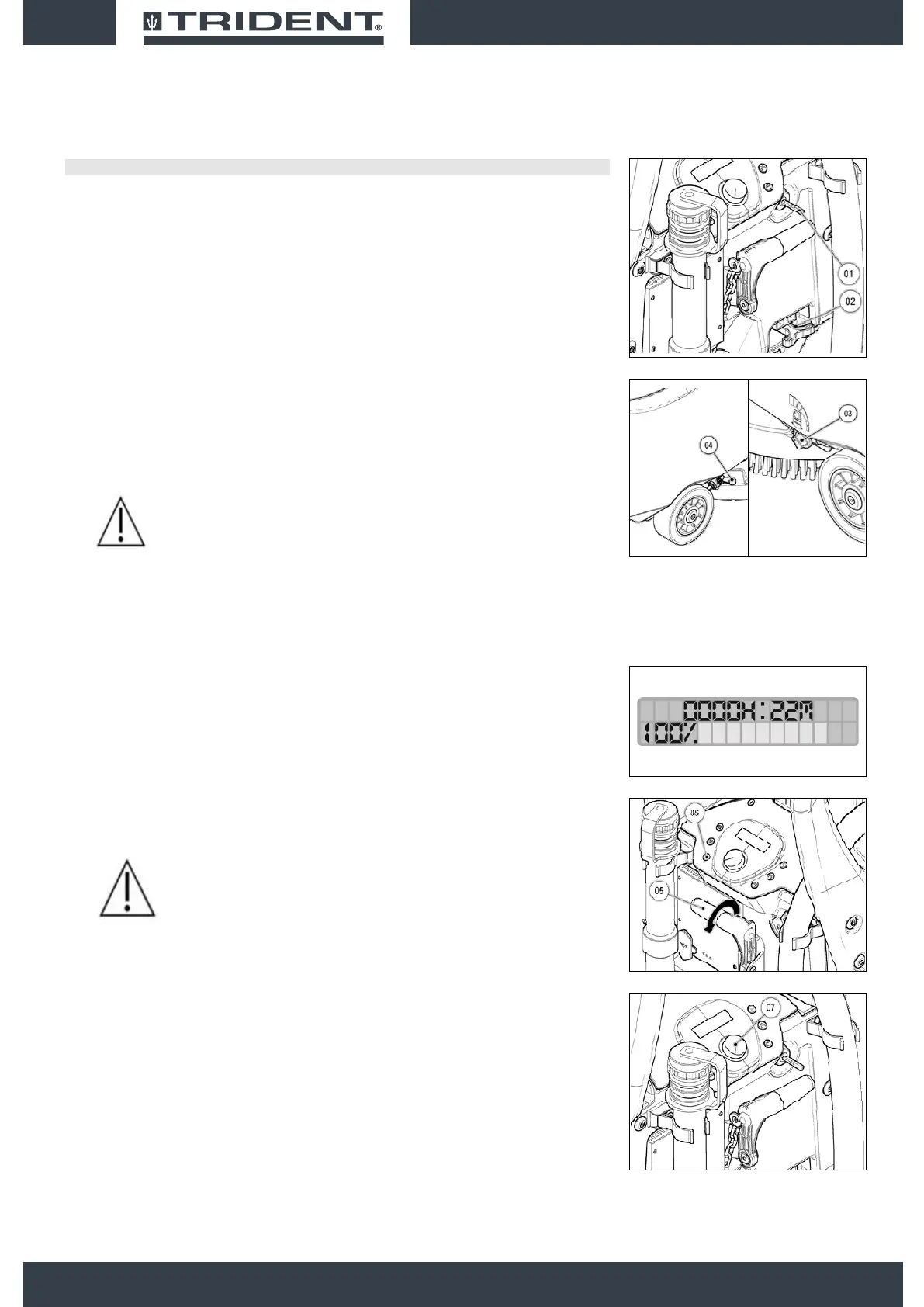 TRIDENT®

01

02

04

03

0000H:22M
100%

06

05

07