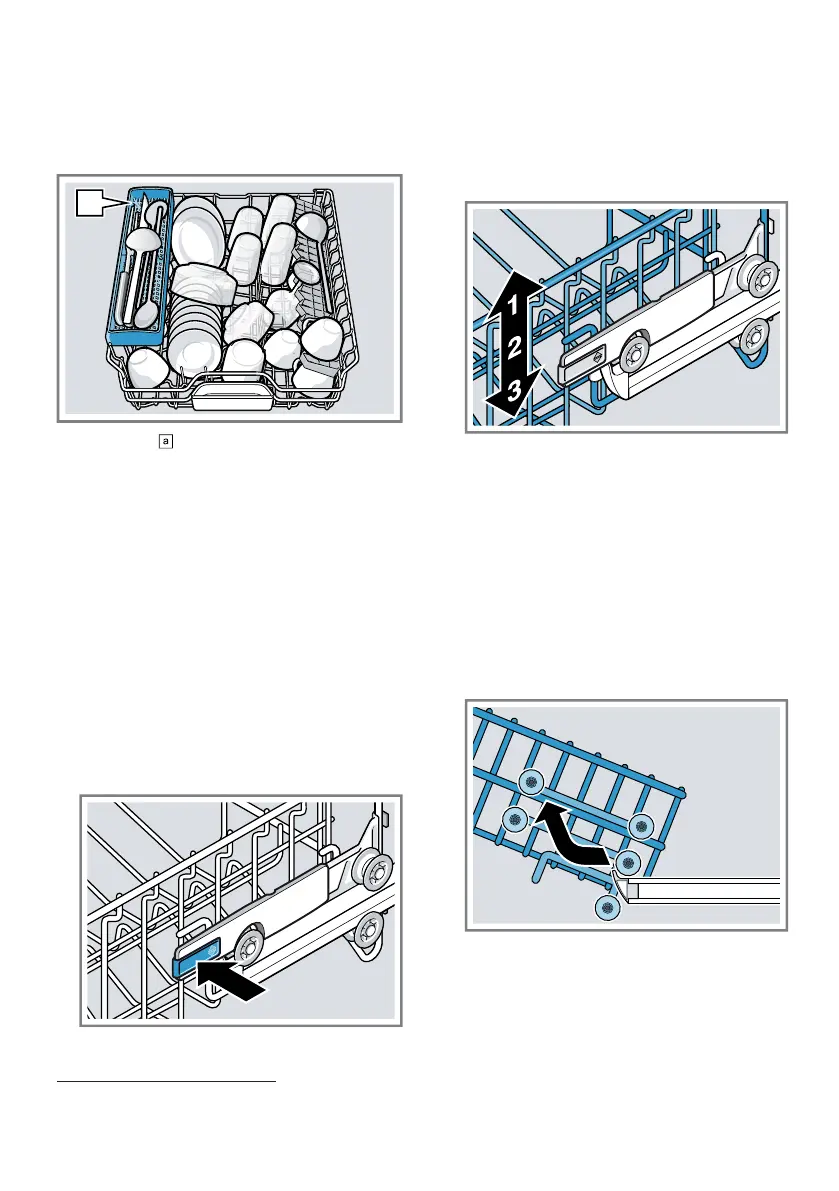 a

1
2
3