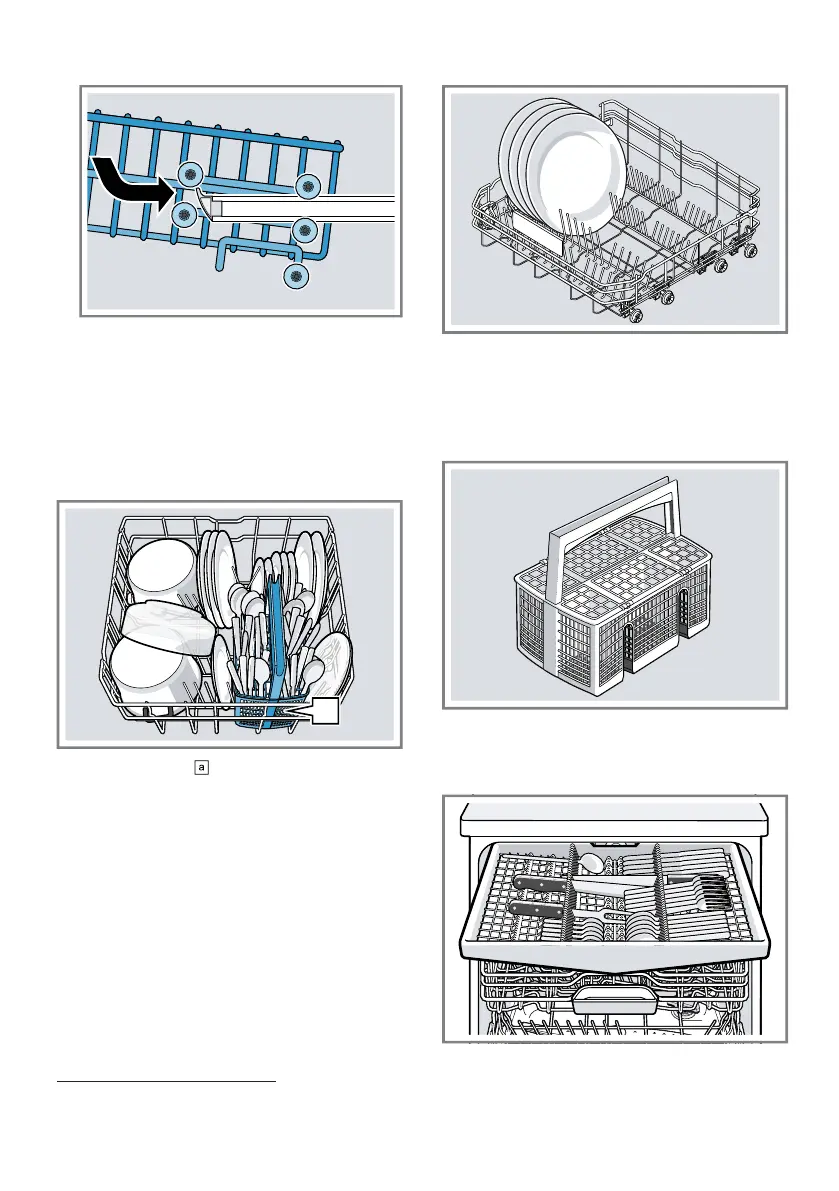 a