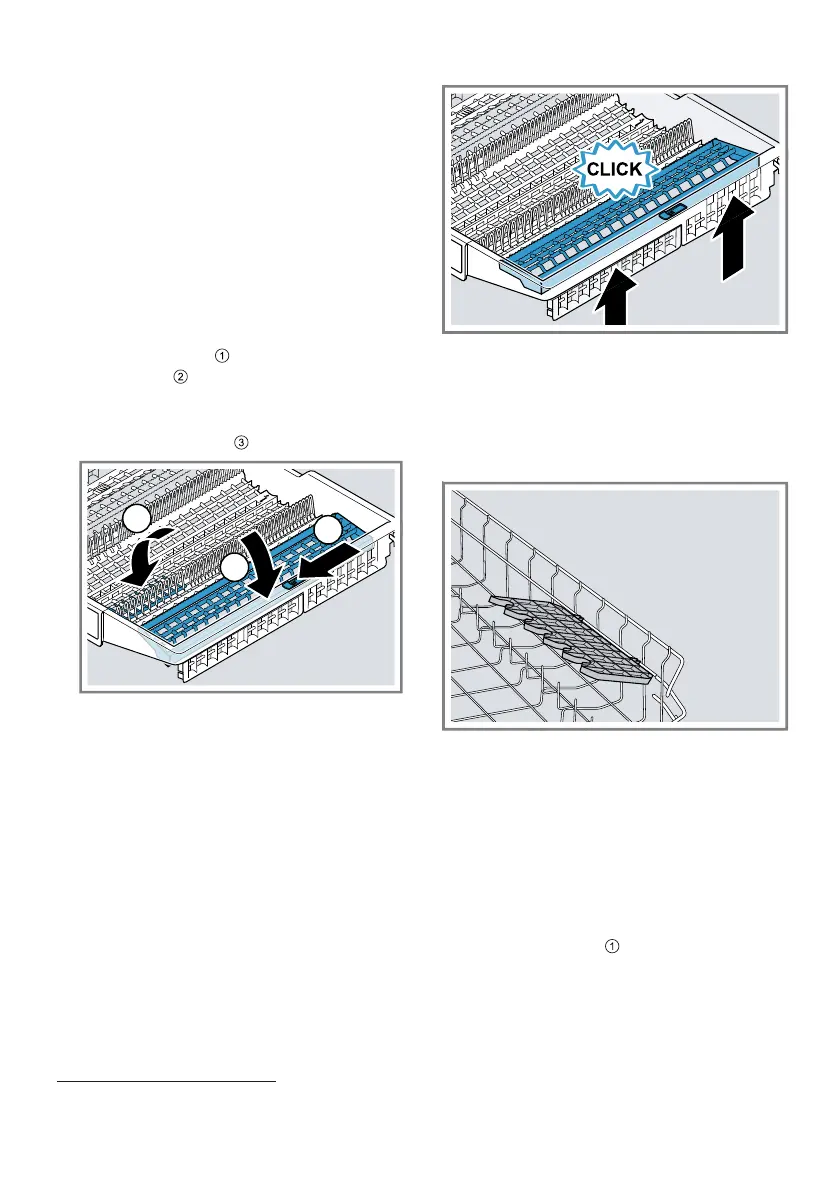 ①
②
③

CLICK

①