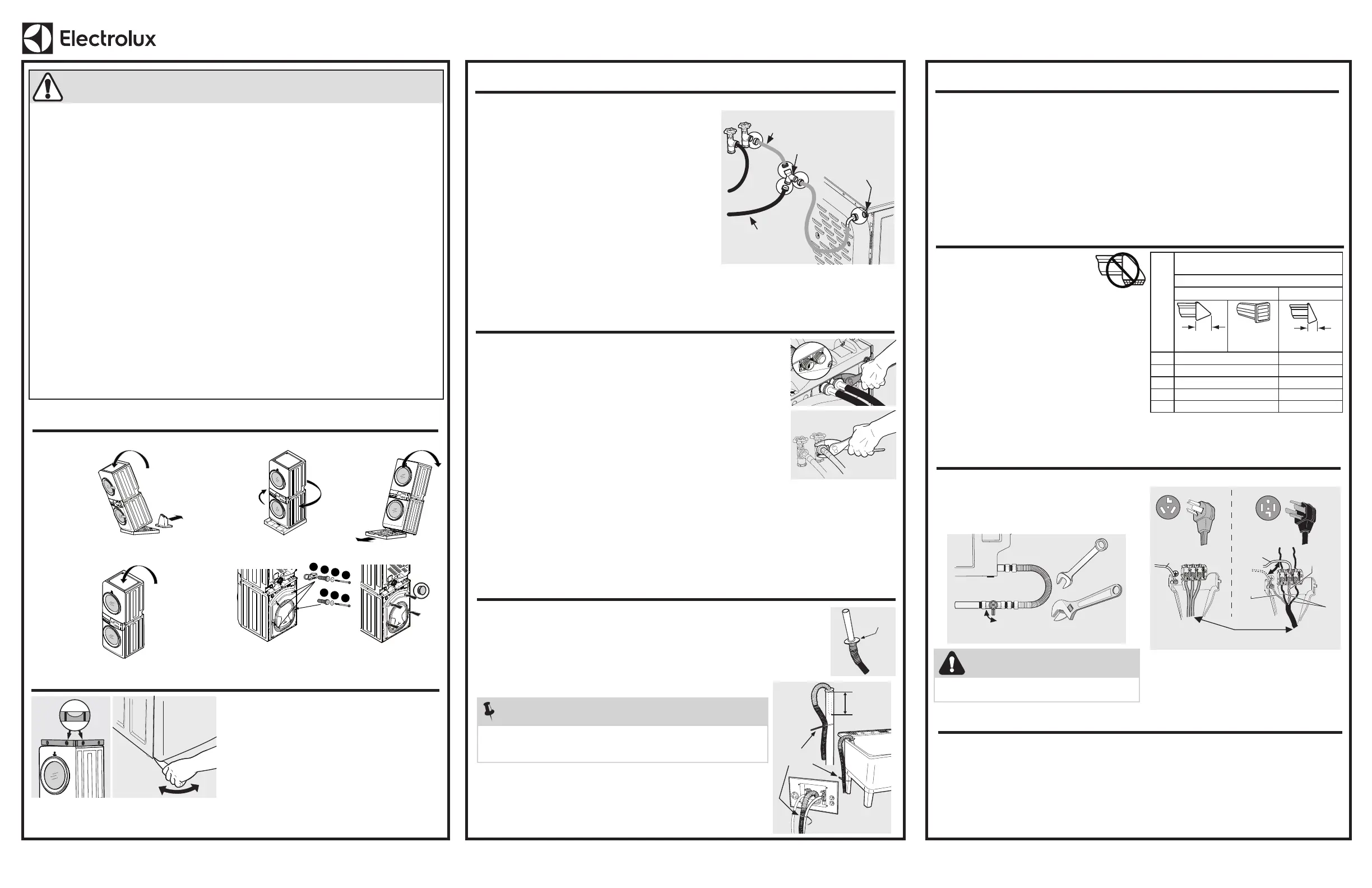 Electrolux