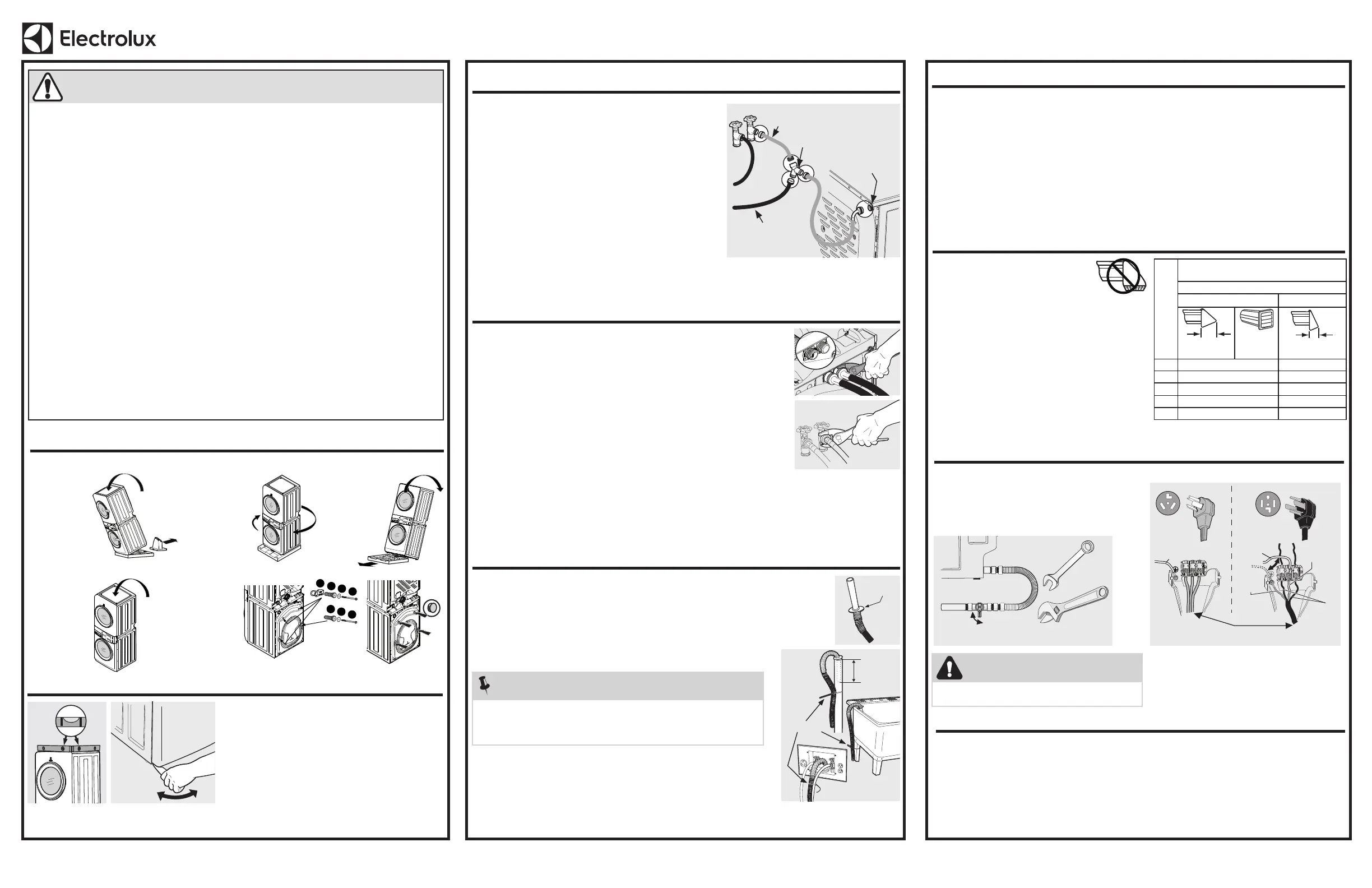 Electrolux