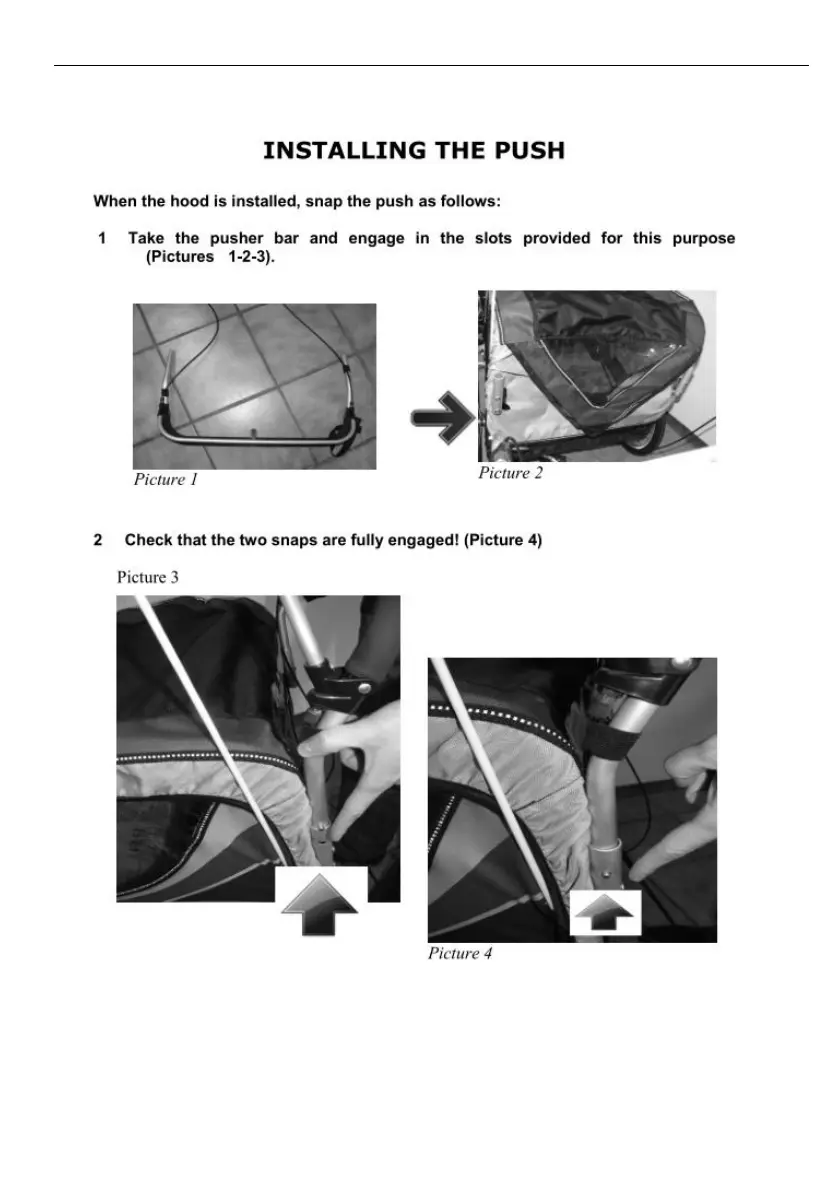 INSTALLING THE PUSH

When the hood is installed, snap the push as follows:

1 Take the pusher bar and engage in the slots provided for this purpose (Pictures 1-2-3).

Picture 1

Picture 2

2 Check that the two snaps are fully engaged! (Picture 4)

Picture 3

Picture 4