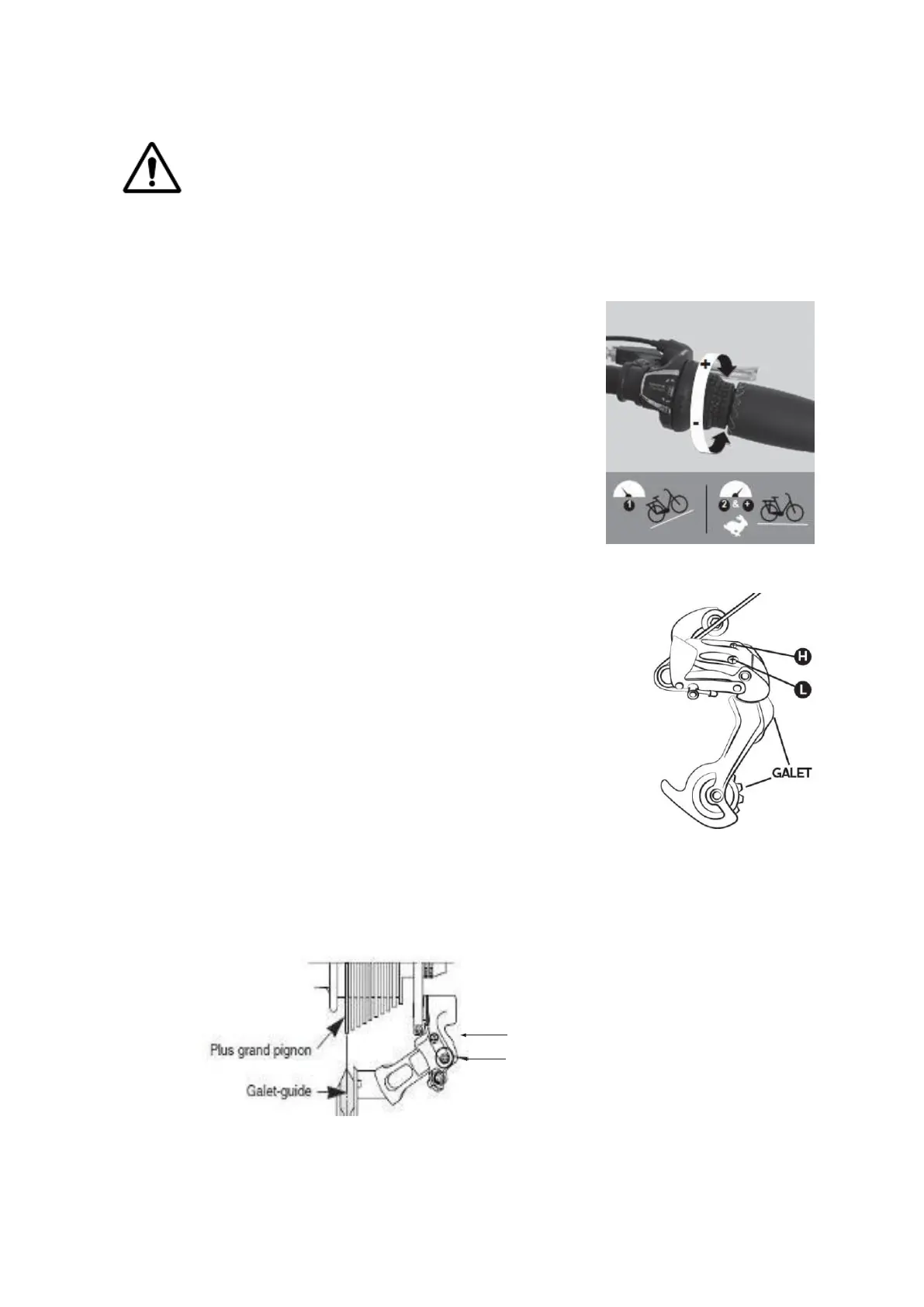 +
-
1
2 & +
H
L
GALET
Plus grand pignon
Galet-guide