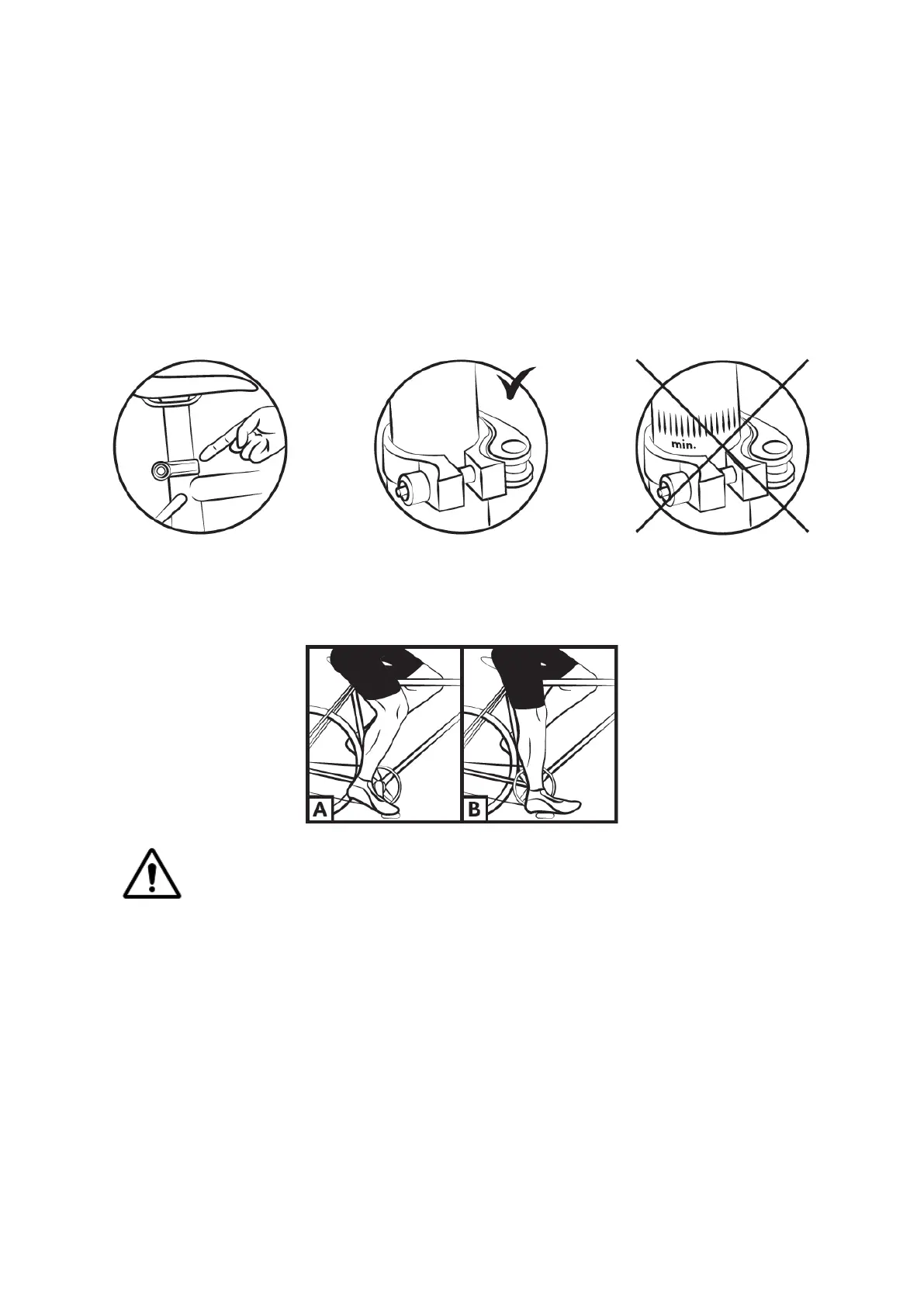 min.

A

B