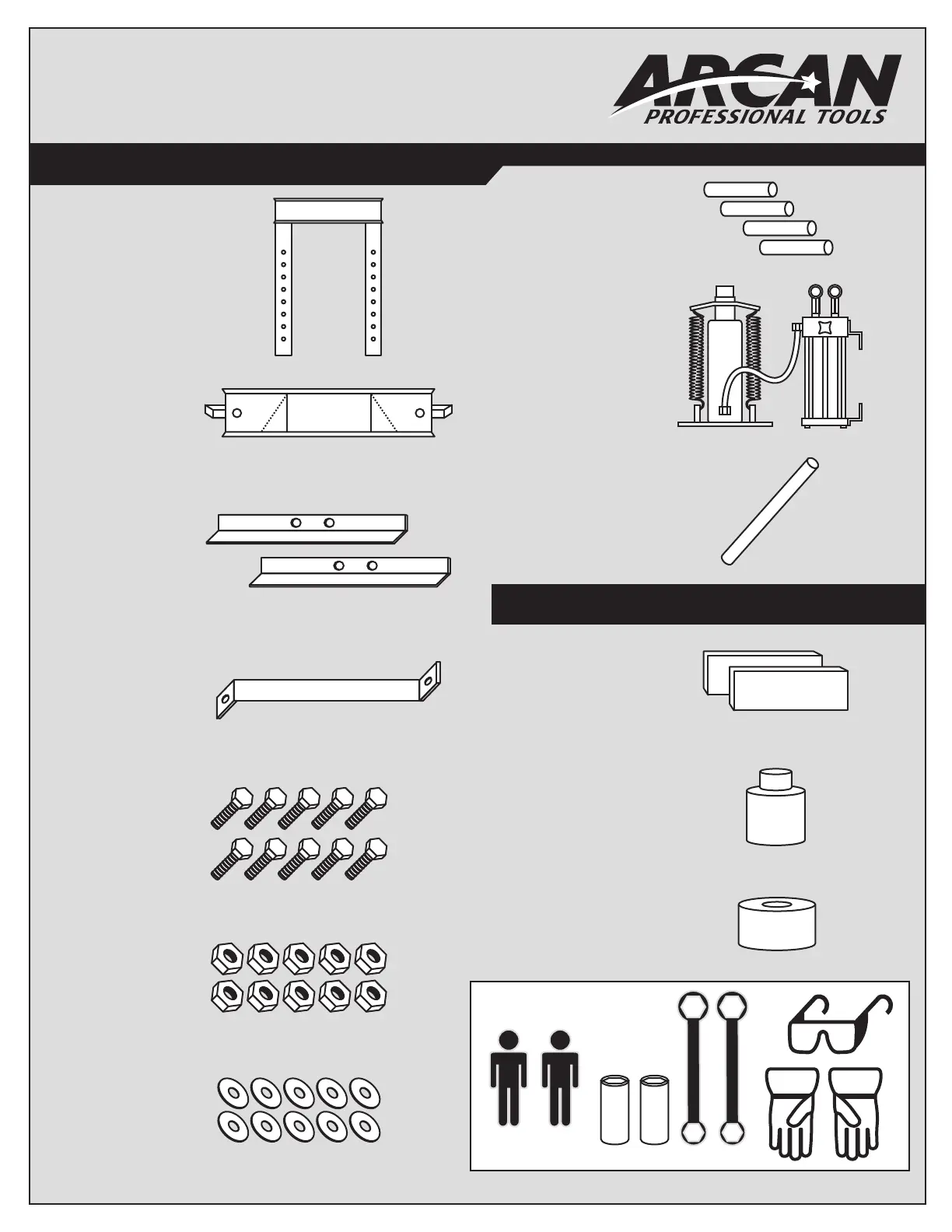 ARCAN
PROFESSIONAL TOOLS