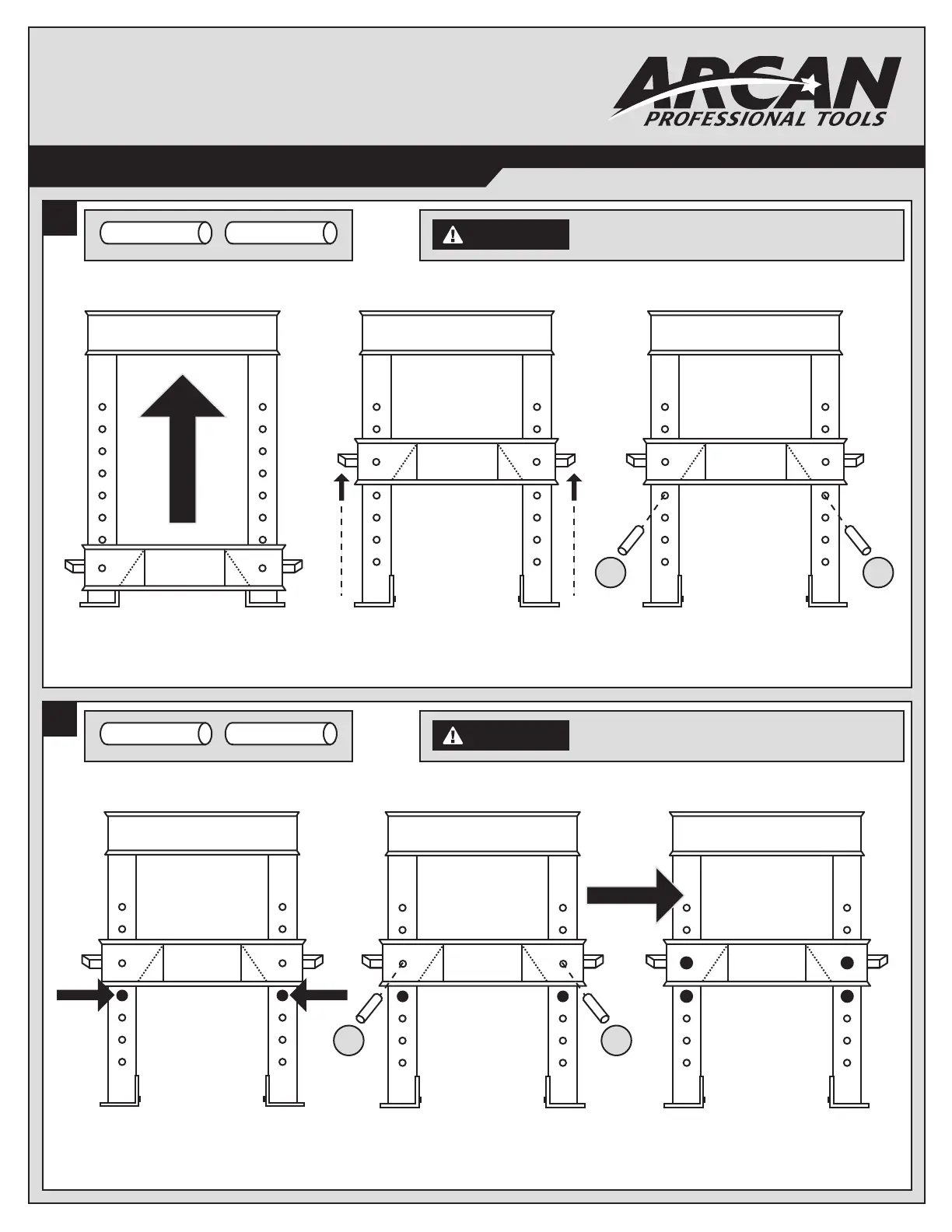 ARCAN
PROFESSIONAL TOOLS