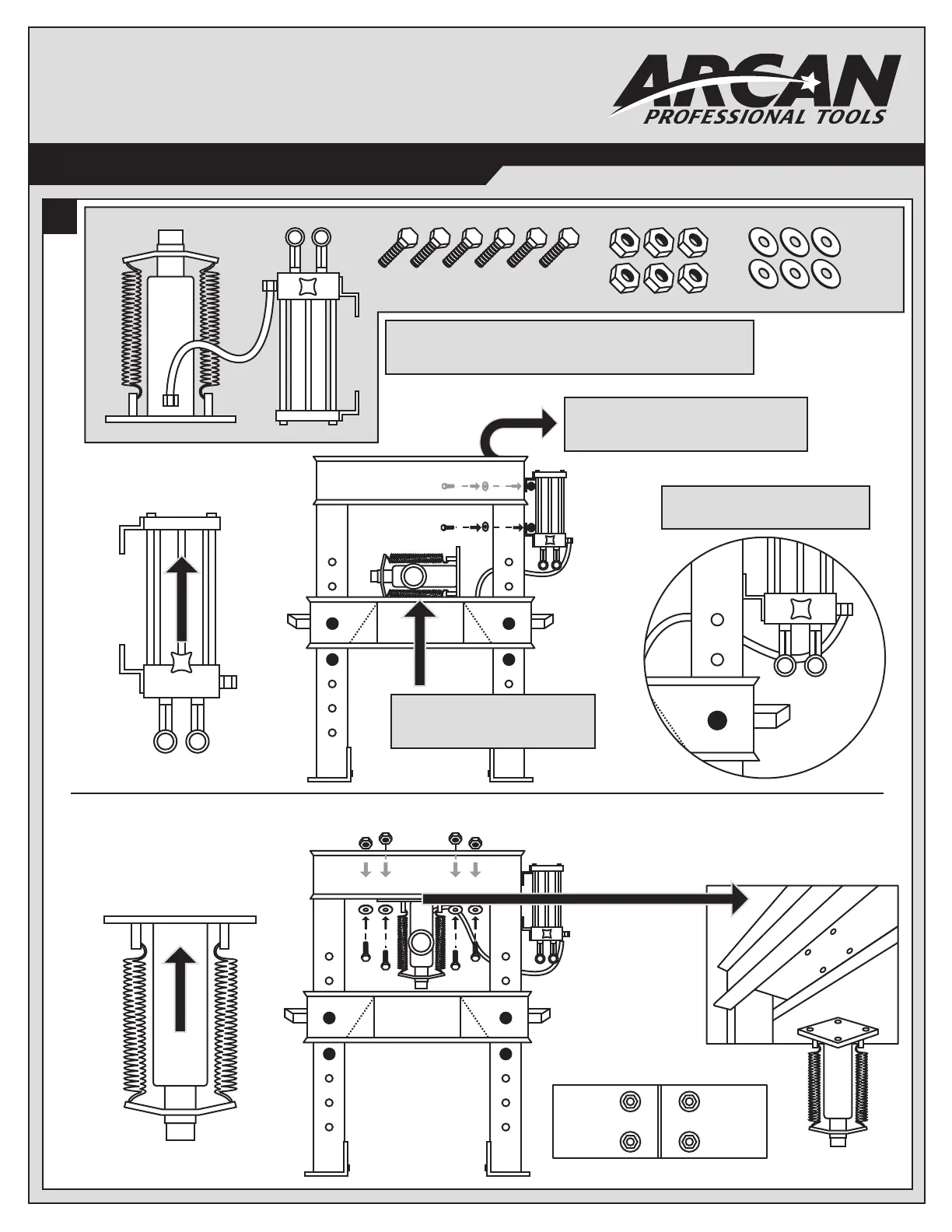 ARCAN
PROFESSIONAL TOOLS