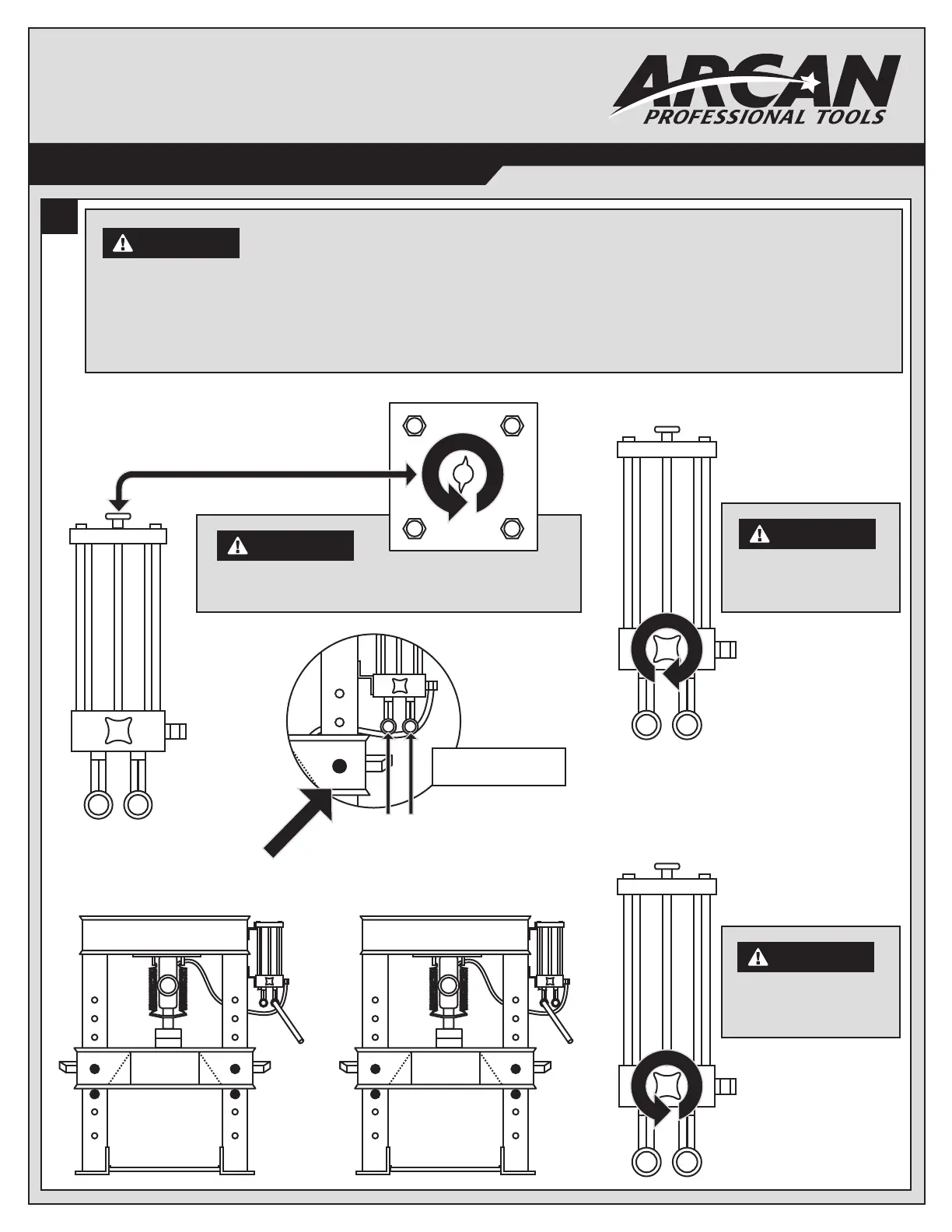 ARCAN
PROFESSIONAL TOOLS