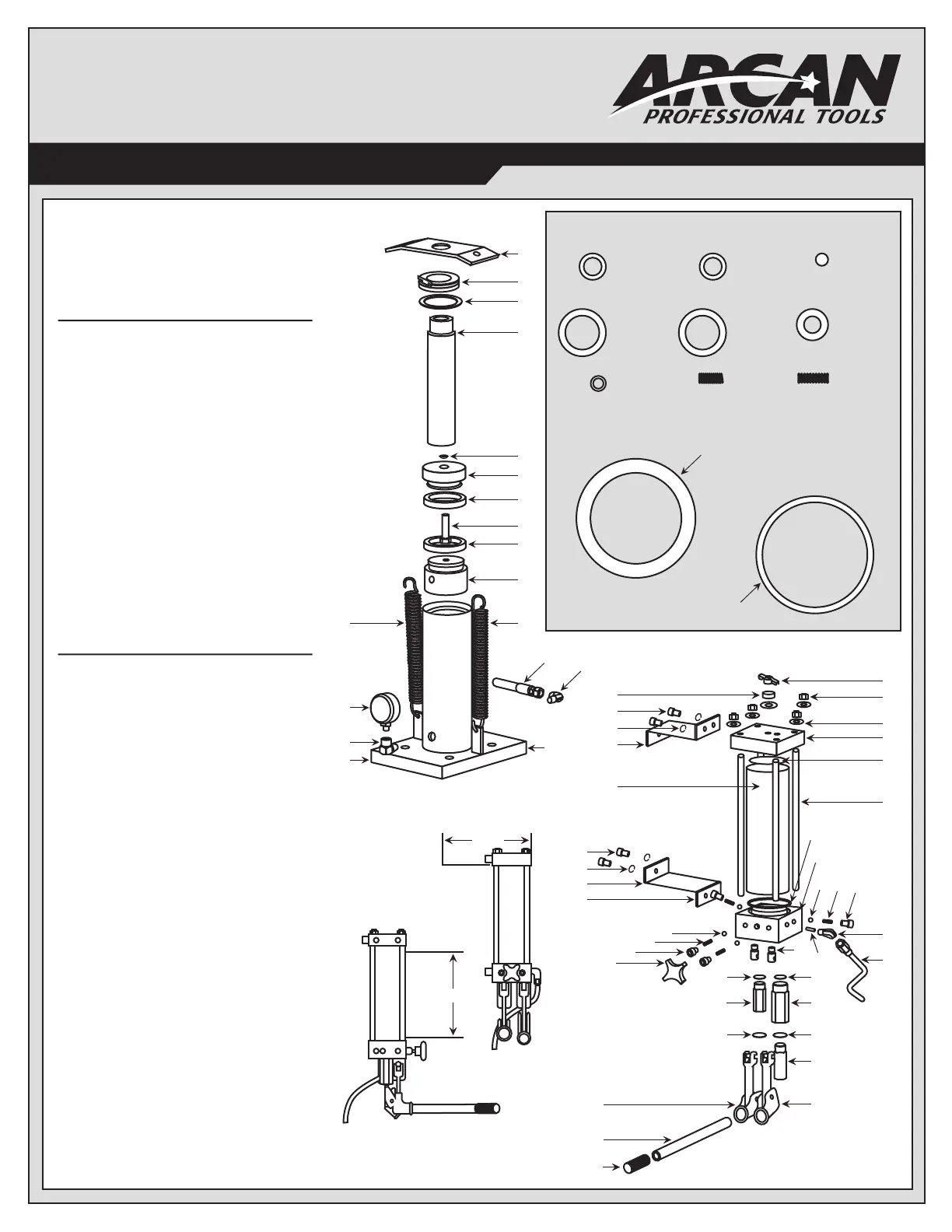 ARCAN
PROFESSIONAL TOOLS