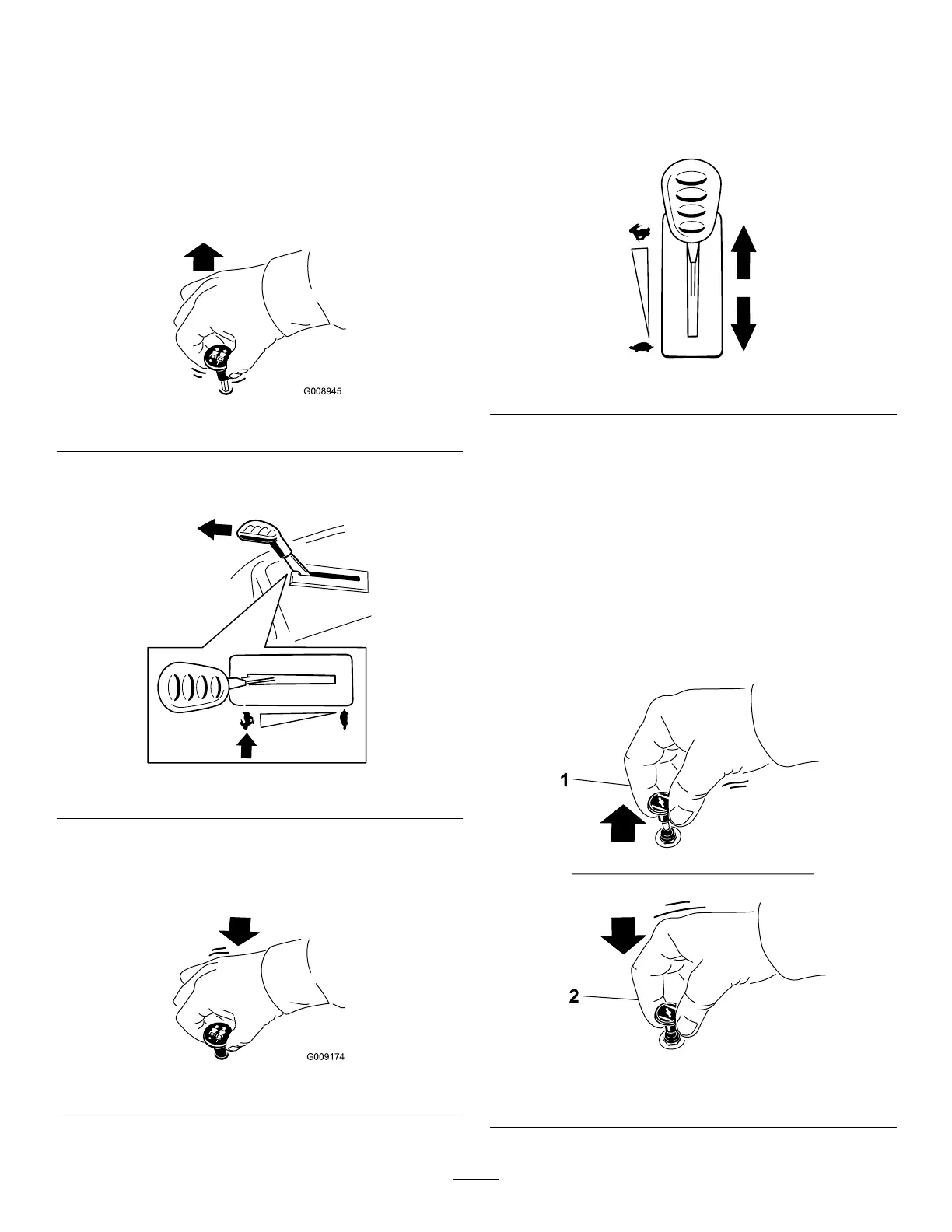 G008945

G009174

1

2