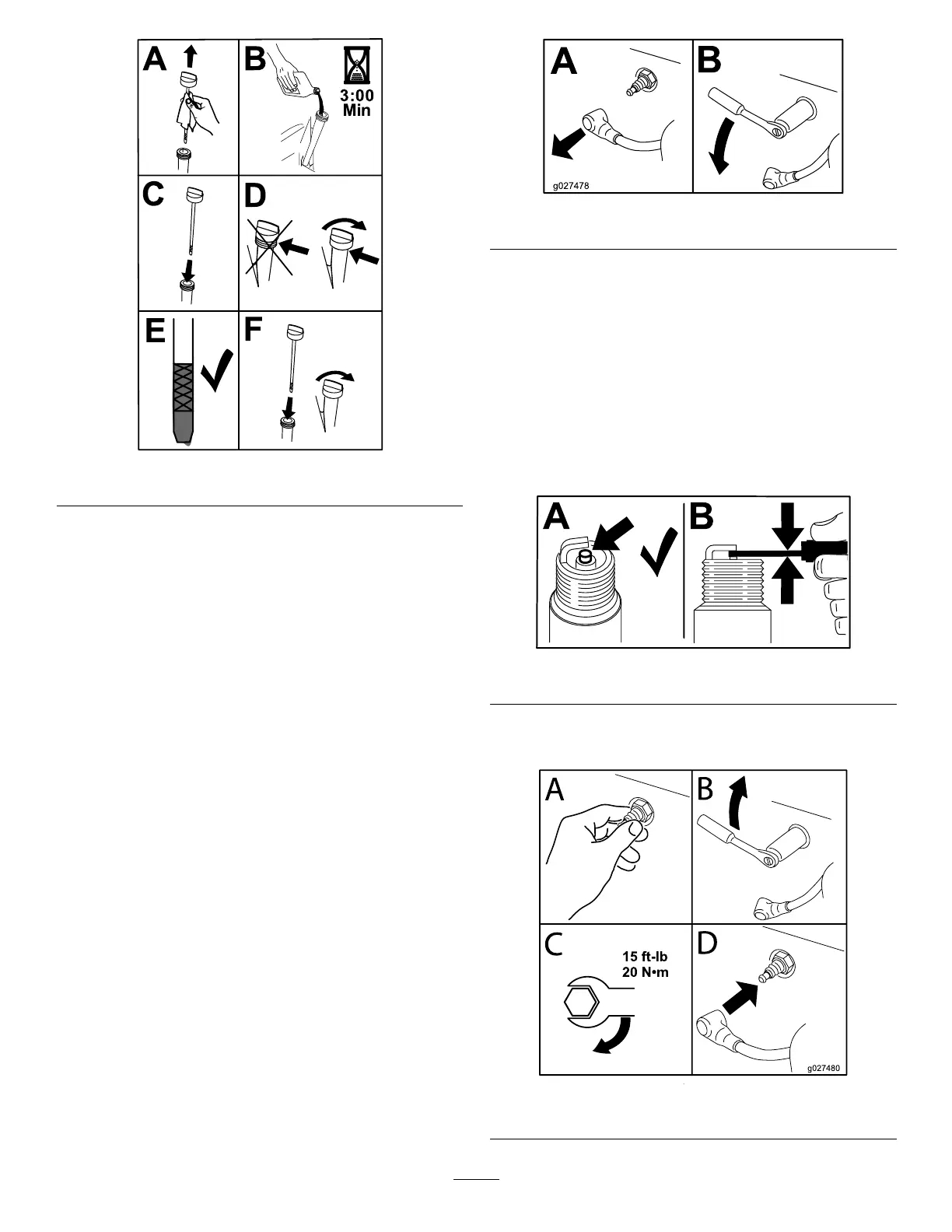 A B 3:00 Min C D E F

A B g027478

A B

A B C 15 ft-lb 20 N•m D g027480