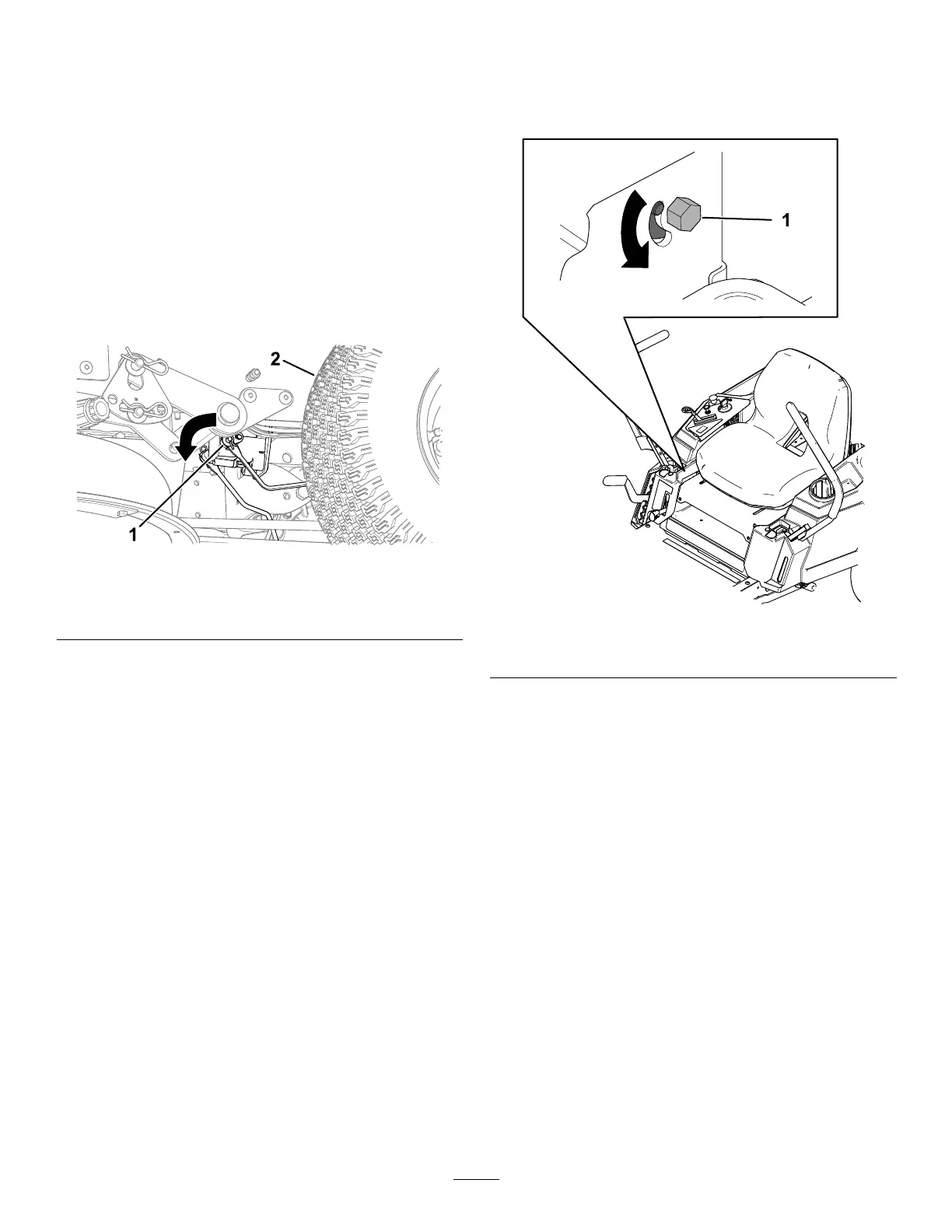 2

1

1