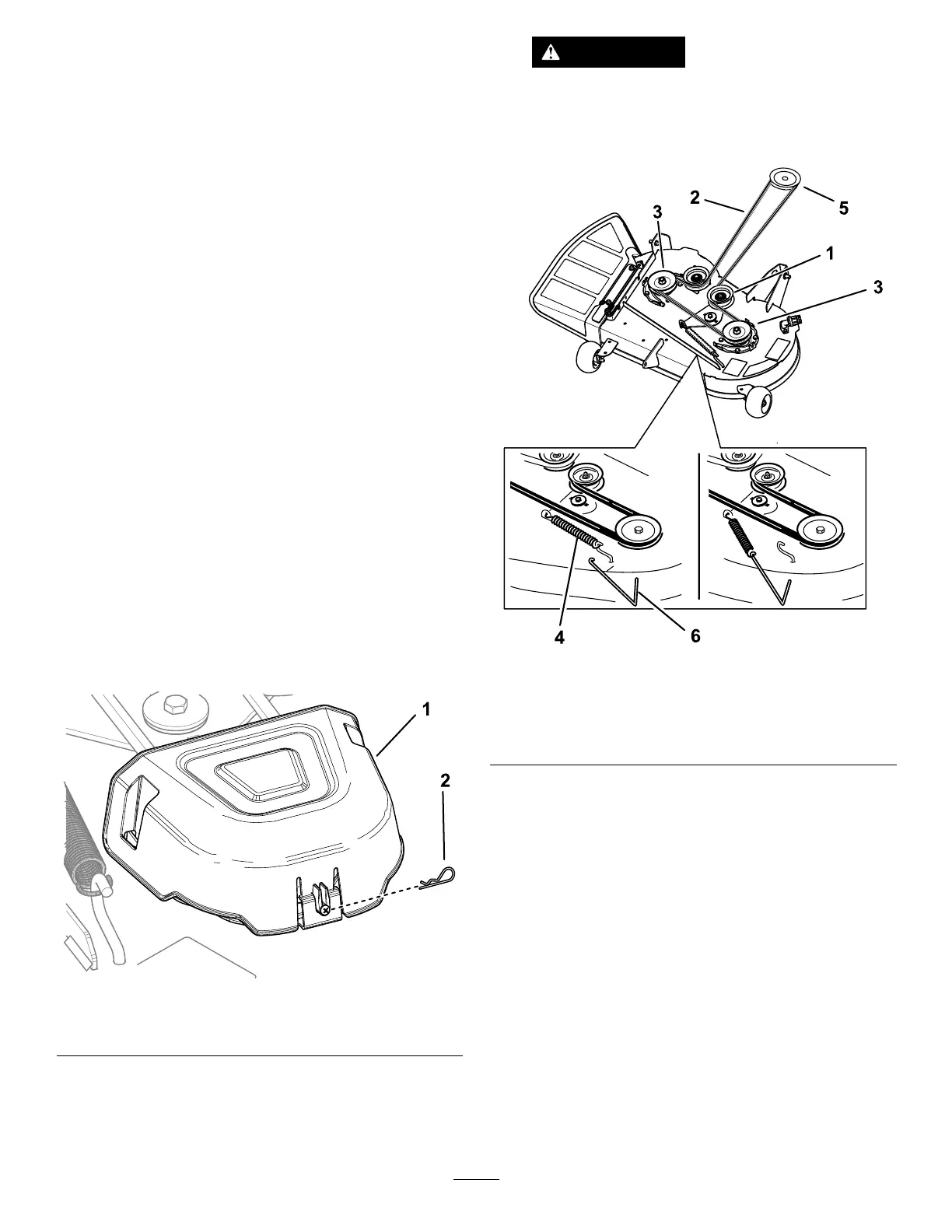 2
5
3
1
3
4
6

1
2