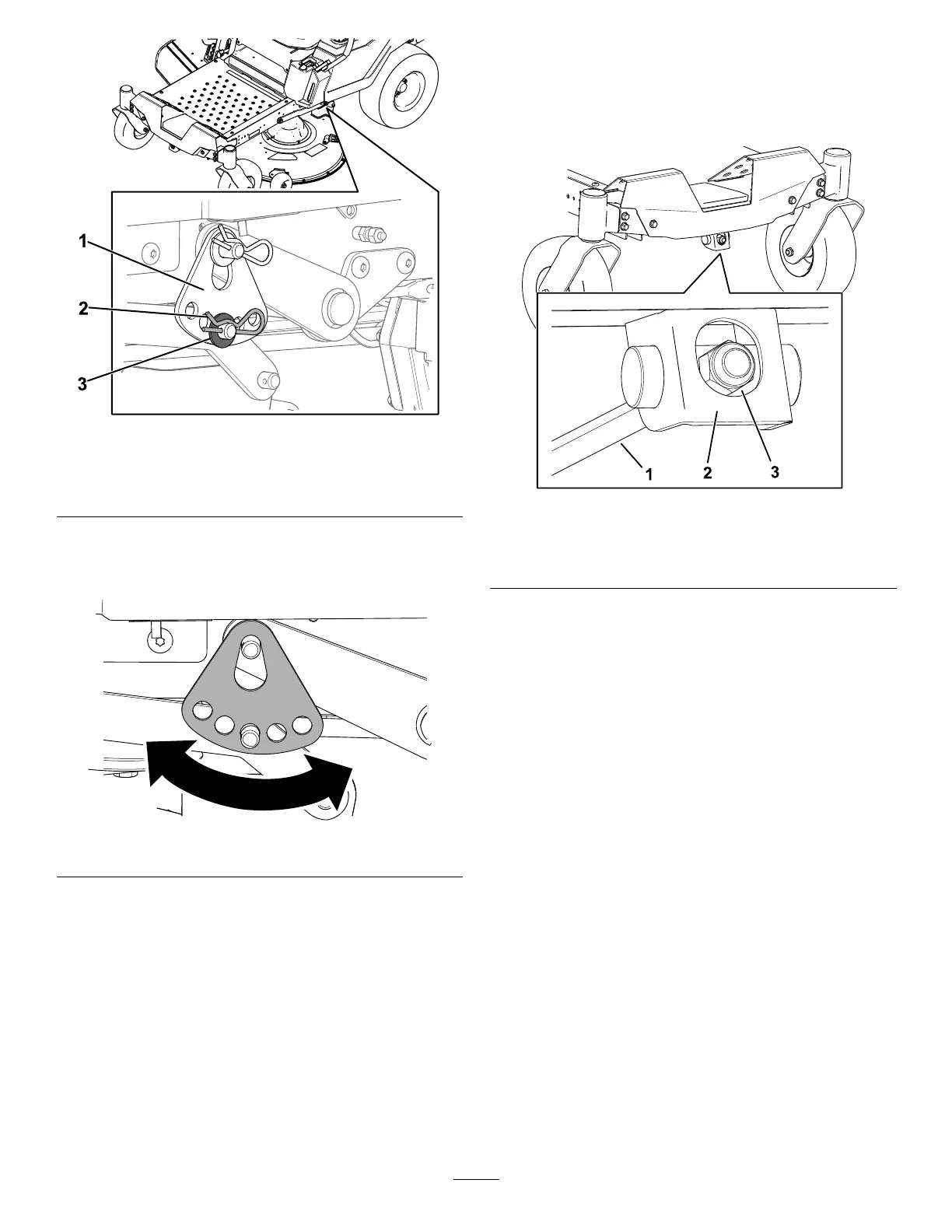 1
2
3

1 2 3