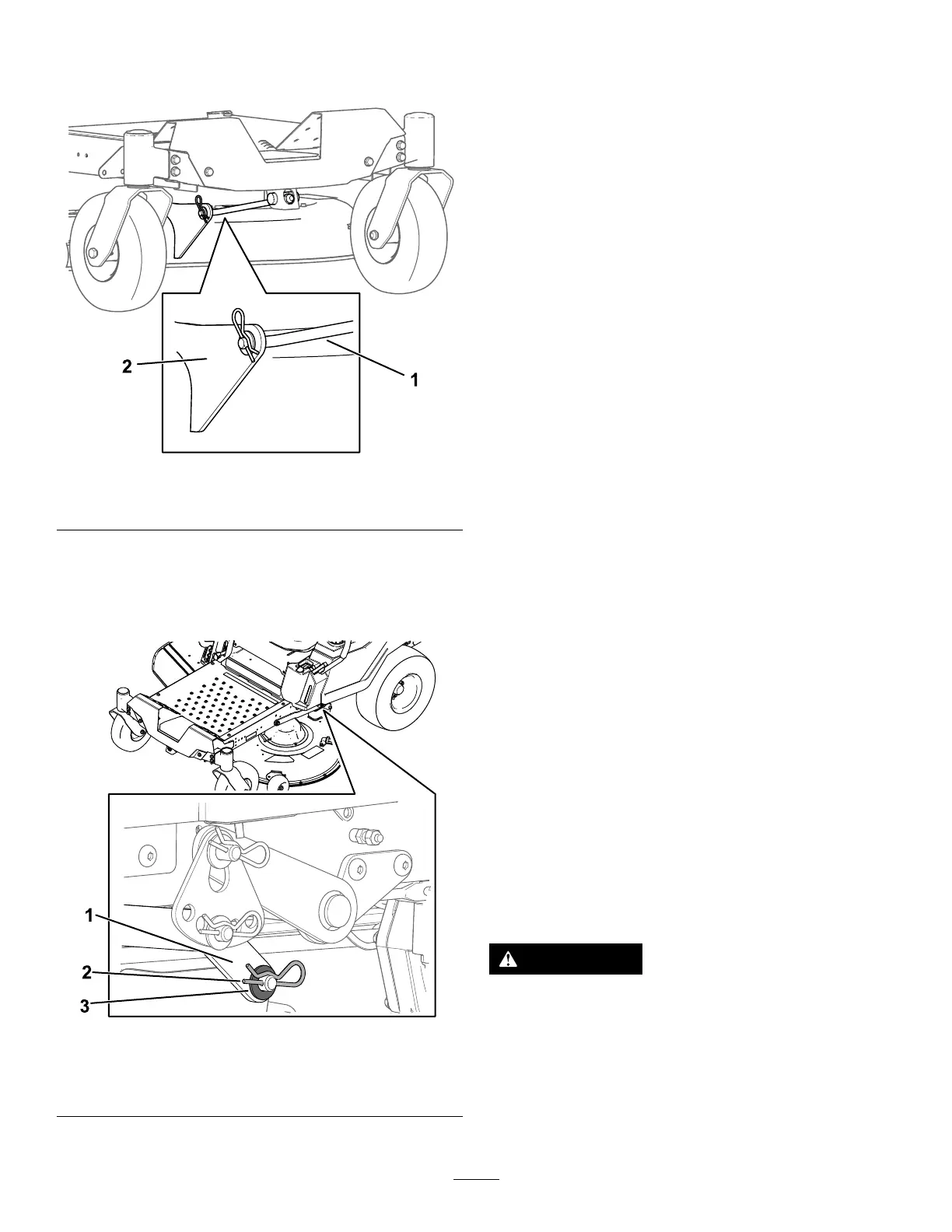 2

1

1

2

3