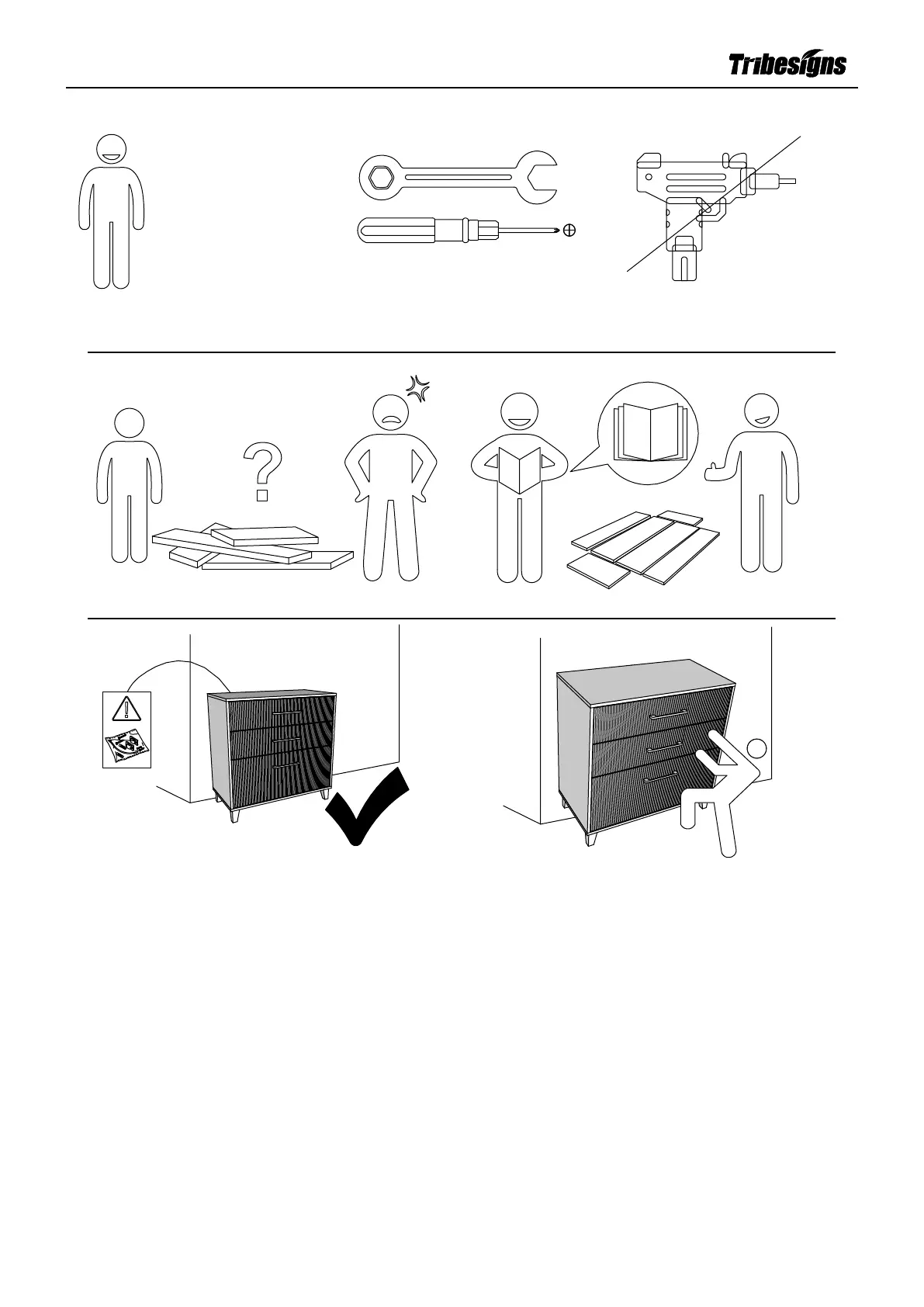 Tribesigns

?