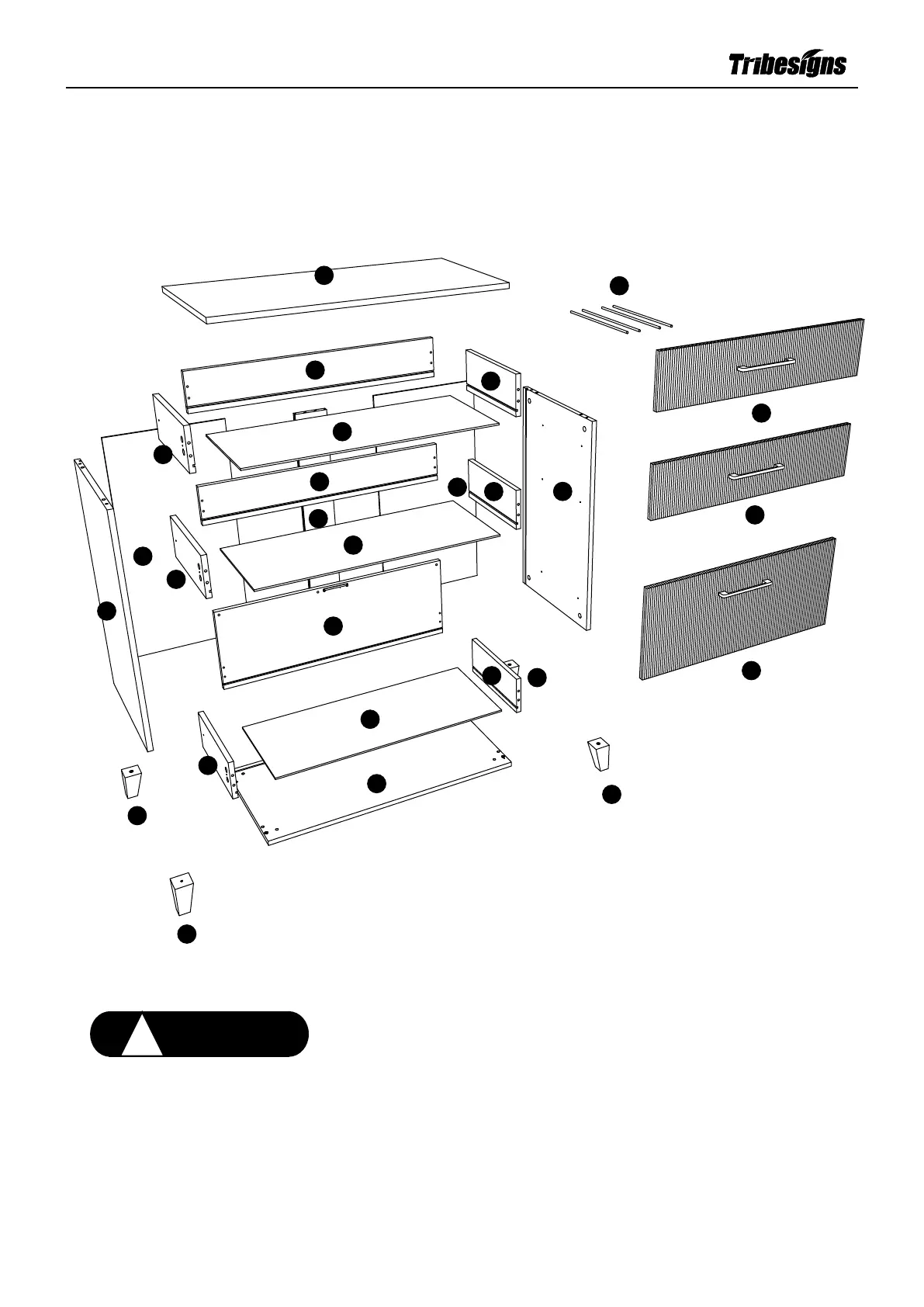 Tribesigns