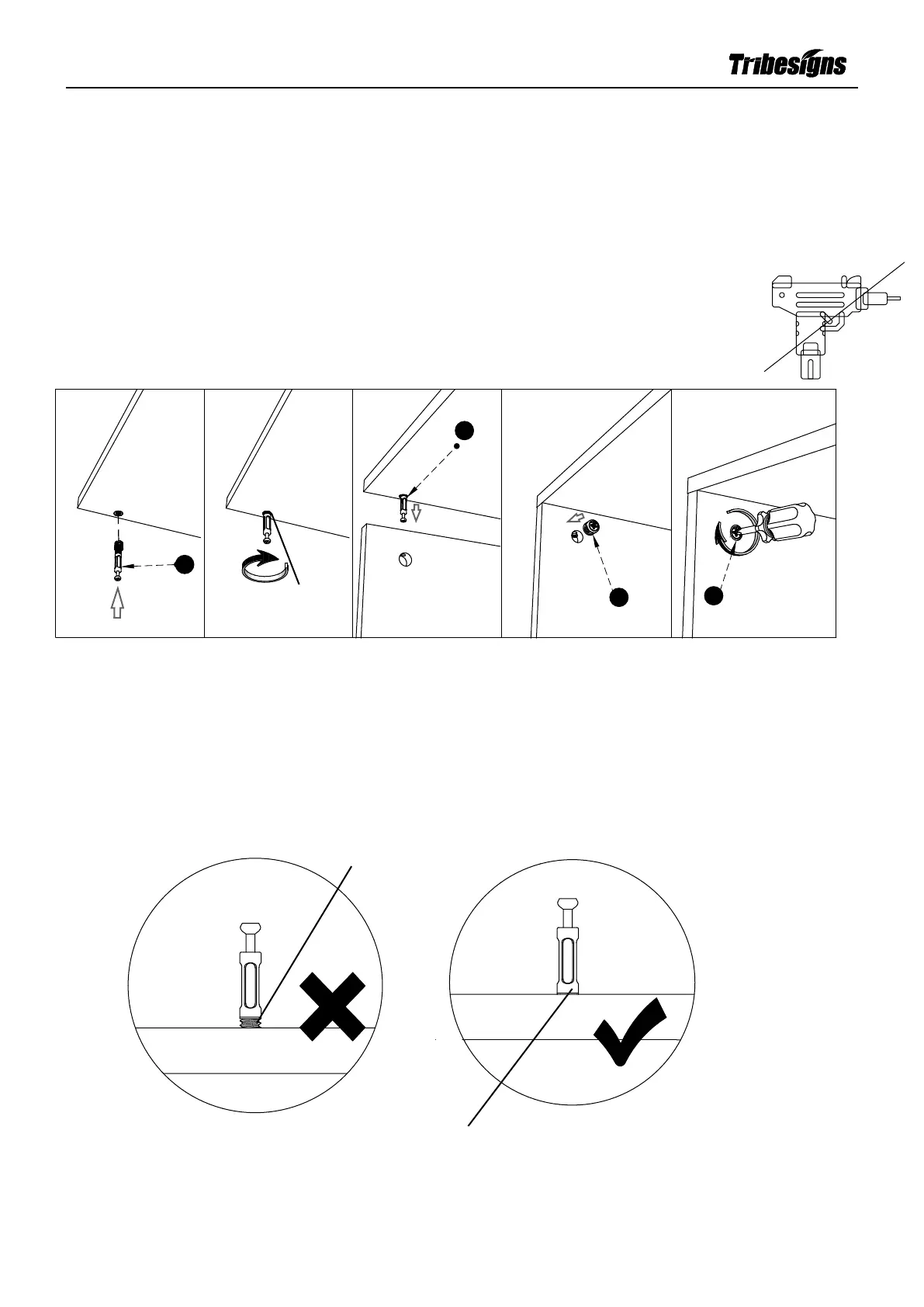 Tribesigns