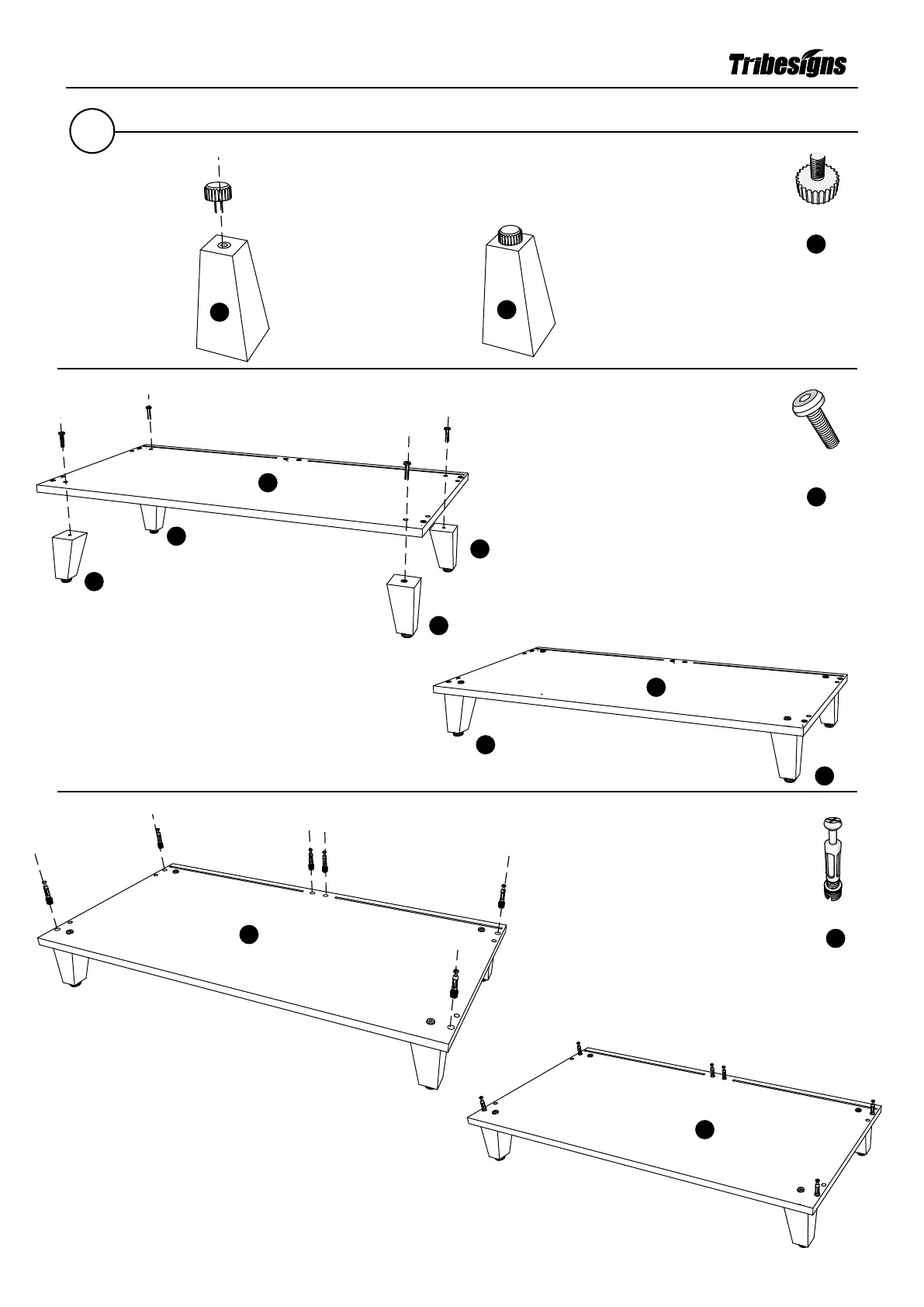 Tribesigns