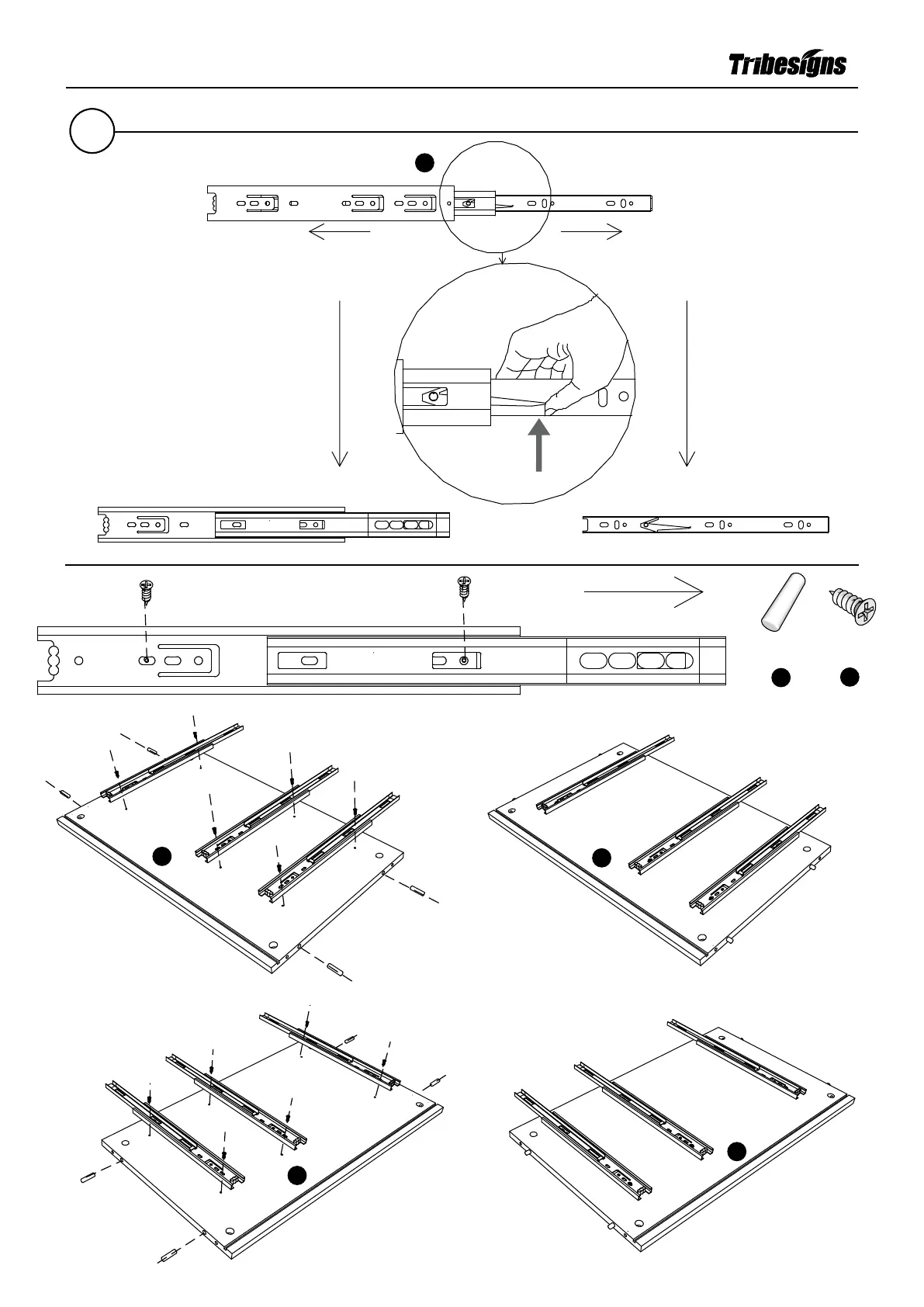 Tribesigns