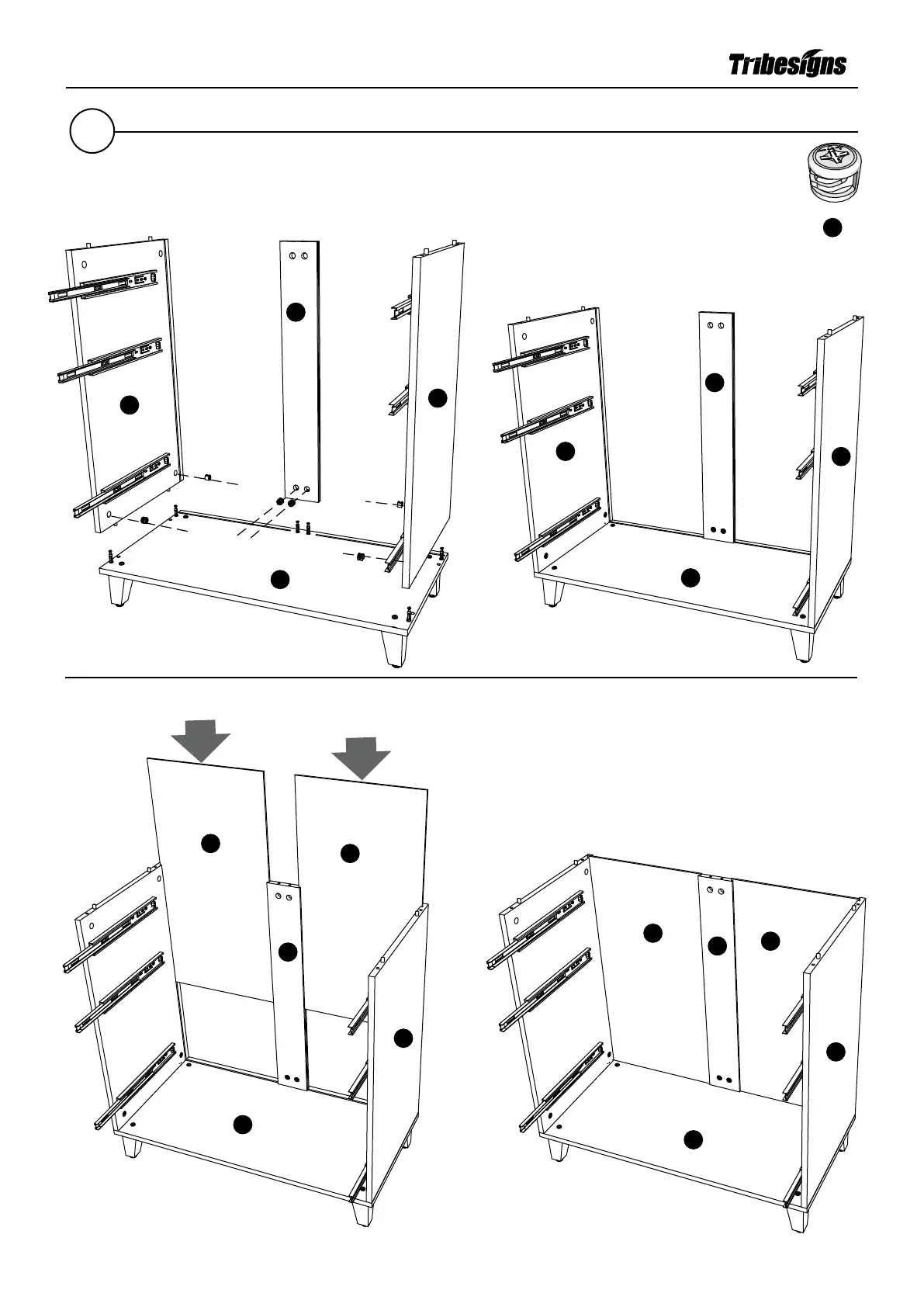 Tribesigns