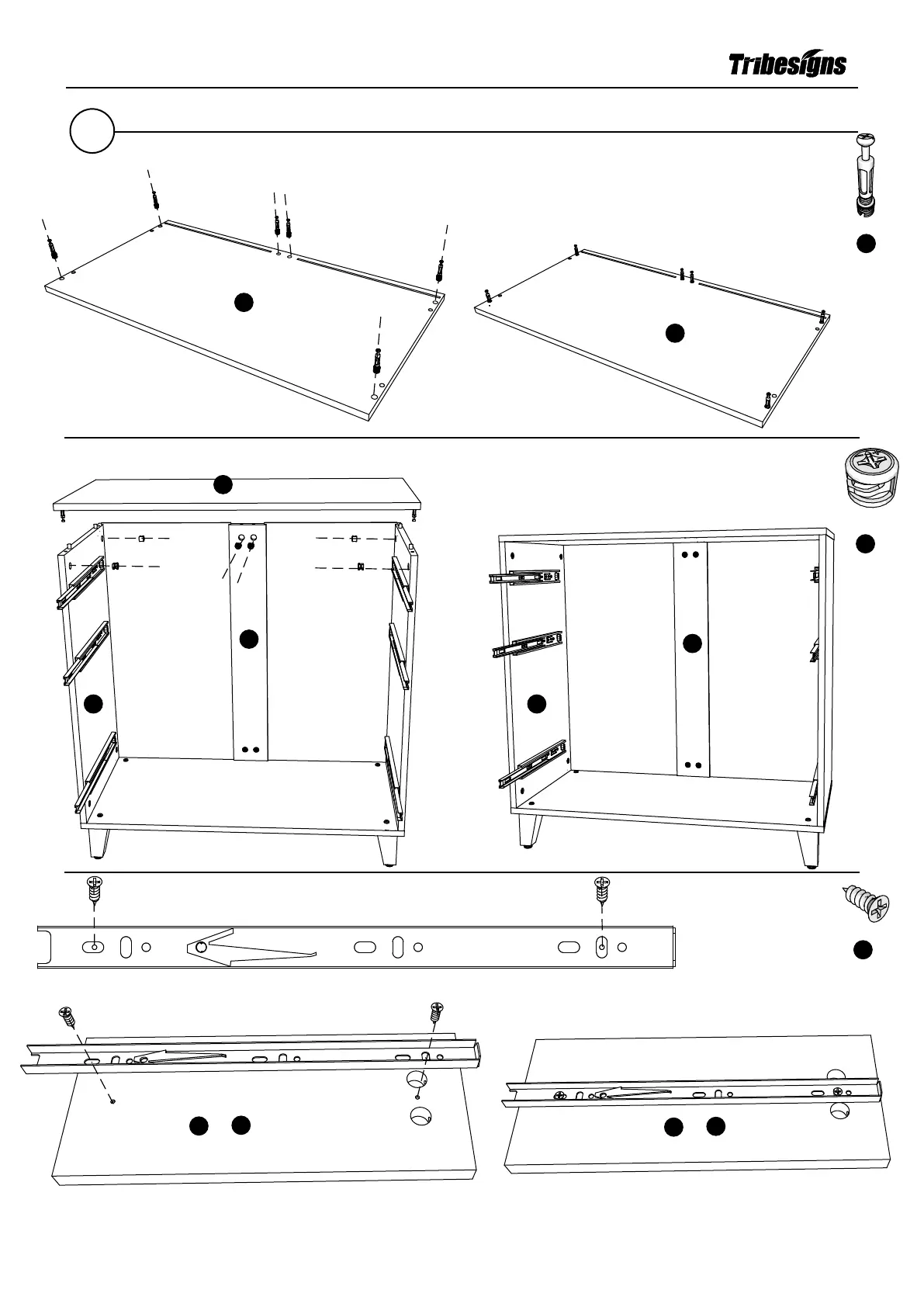 Tribesigns